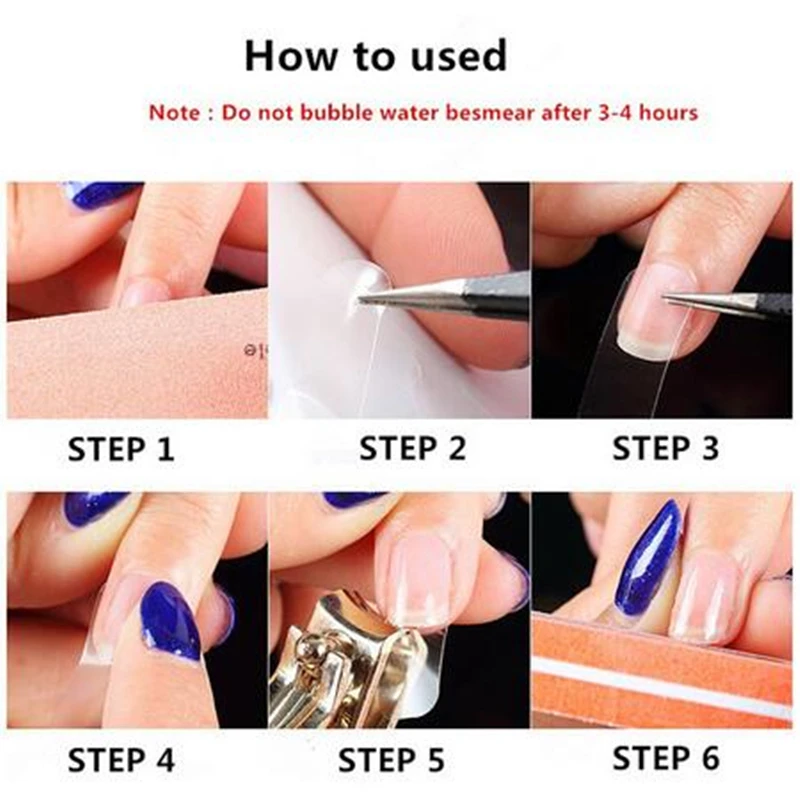 How to used

Note : Do not bubble water besmear after 3-4 hours

STEP 1

STEP 2

STEP 3

STEP 4

STEP 5

STEP 6