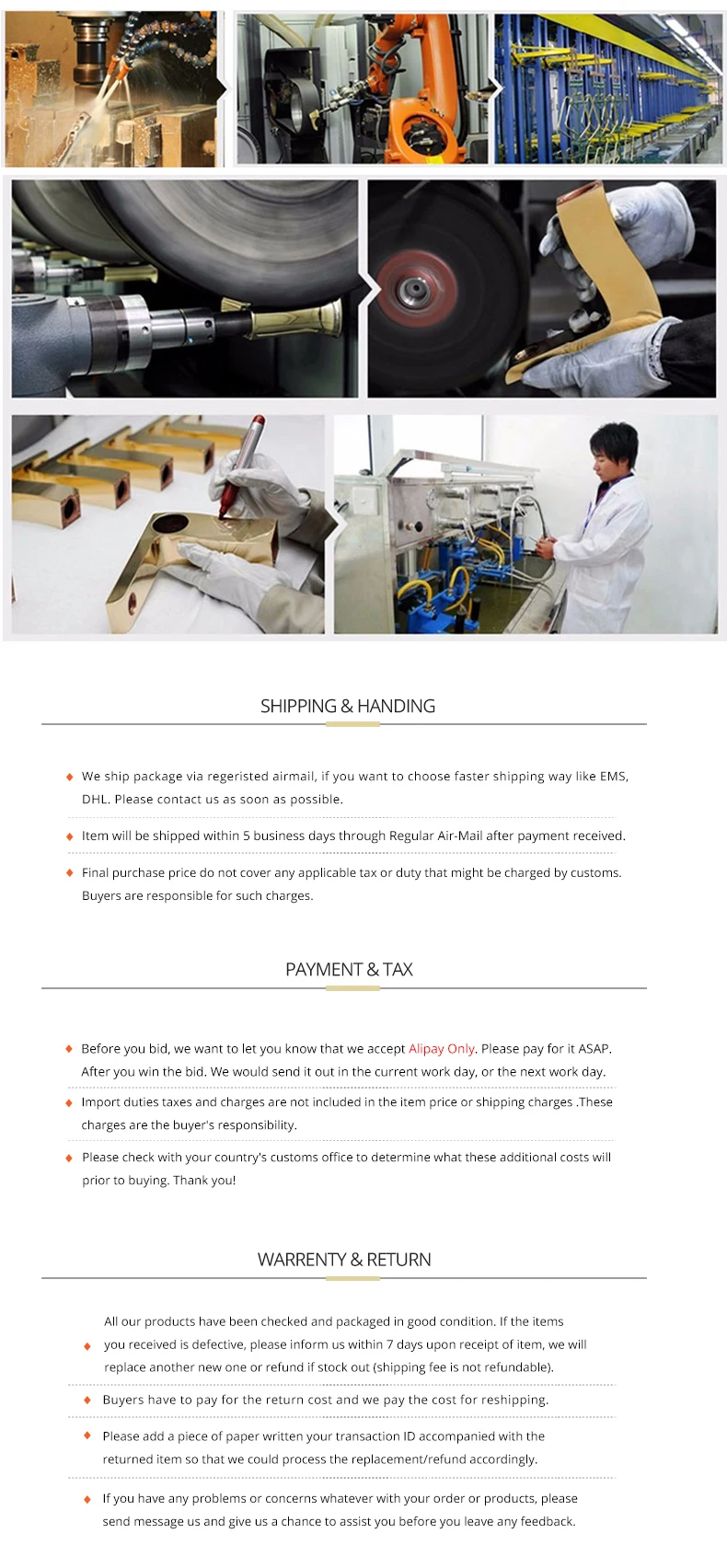 SHIPPING & HANDING

We ship package via regeristed airmail, if you want to choose faster shipping way like EMS, DHL. Please contact us as soon as possible.

Item will be shipped within 5 business days through Regular Air-Mail after payment received.

Final purchase price do not cover any applicable tax or duty that might be charged by customs. Buyers are responsible for such charges.

PAYMENT & TAX

Before you bid, we want to let you know that we accept Alipay Only. Please pay for it ASAP. After you win the bid. We would send it out in the current work day, or the next work day.

Import duties taxes and charges are not included in the item price or shipping charges .These charges are the buyer's responsibility.

Please check with your country's customs office to determine what these additional costs will prior to buying. Thank you!

WARRENTY & RETURN

All our products have been checked and packaged in good condition. If the items you received is defective, please inform us within 7 days upon receipt of item, we will replace another new one or refund if stock out (shipping fee is not refundable).

Buyers have to pay for the return cost and we pay the cost for reshipping.

Please add a piece of paper written your transaction ID accompanied with the returned item so that we could process the replacement/refund accordingly.

If you have any problems or concerns whatever with your order or products, please send message us and give us a chance to assist you before you leave any feedback.