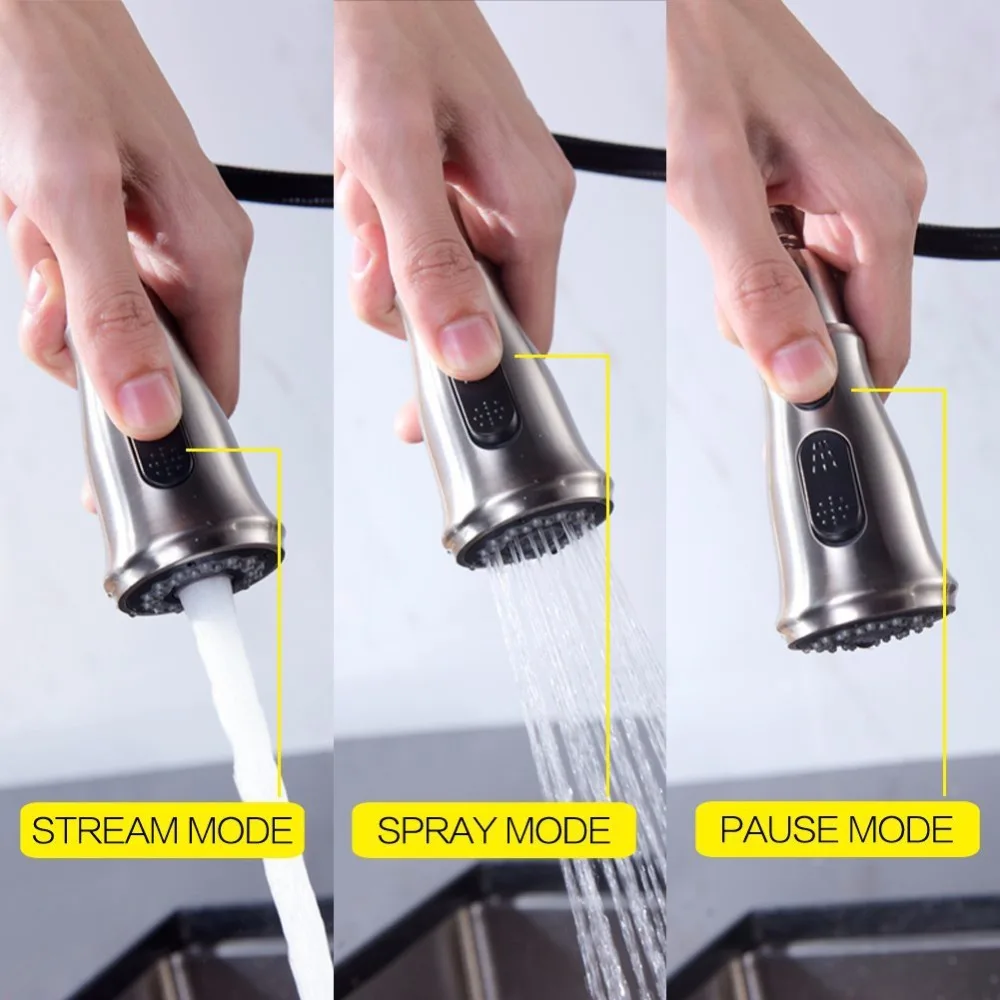 STREAM MODE

SPRAY MODE

PAUSE MODE