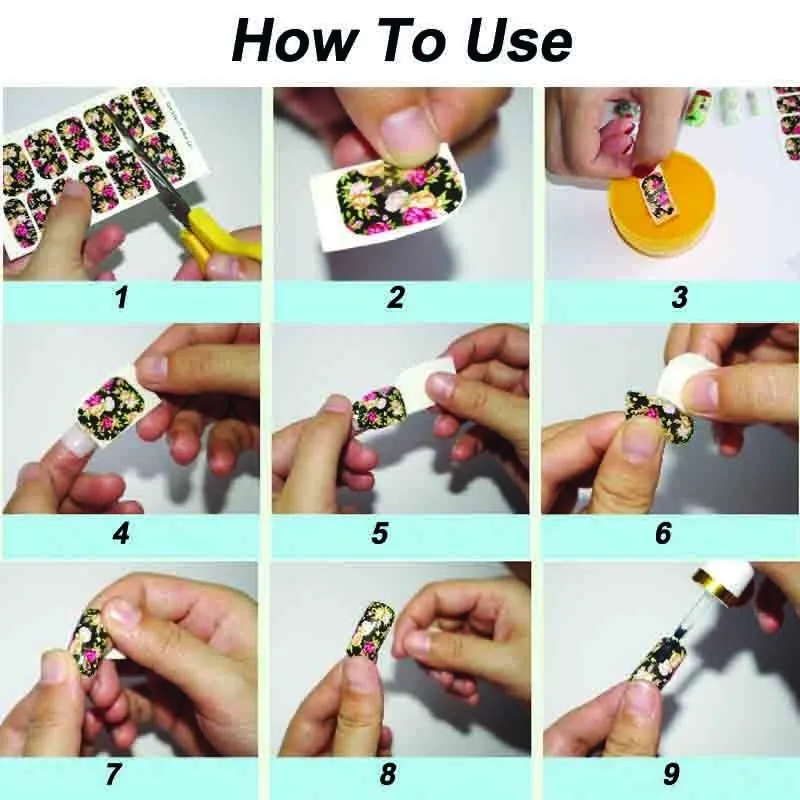 How To Use

1

2

3

4

5

6

7

8

9