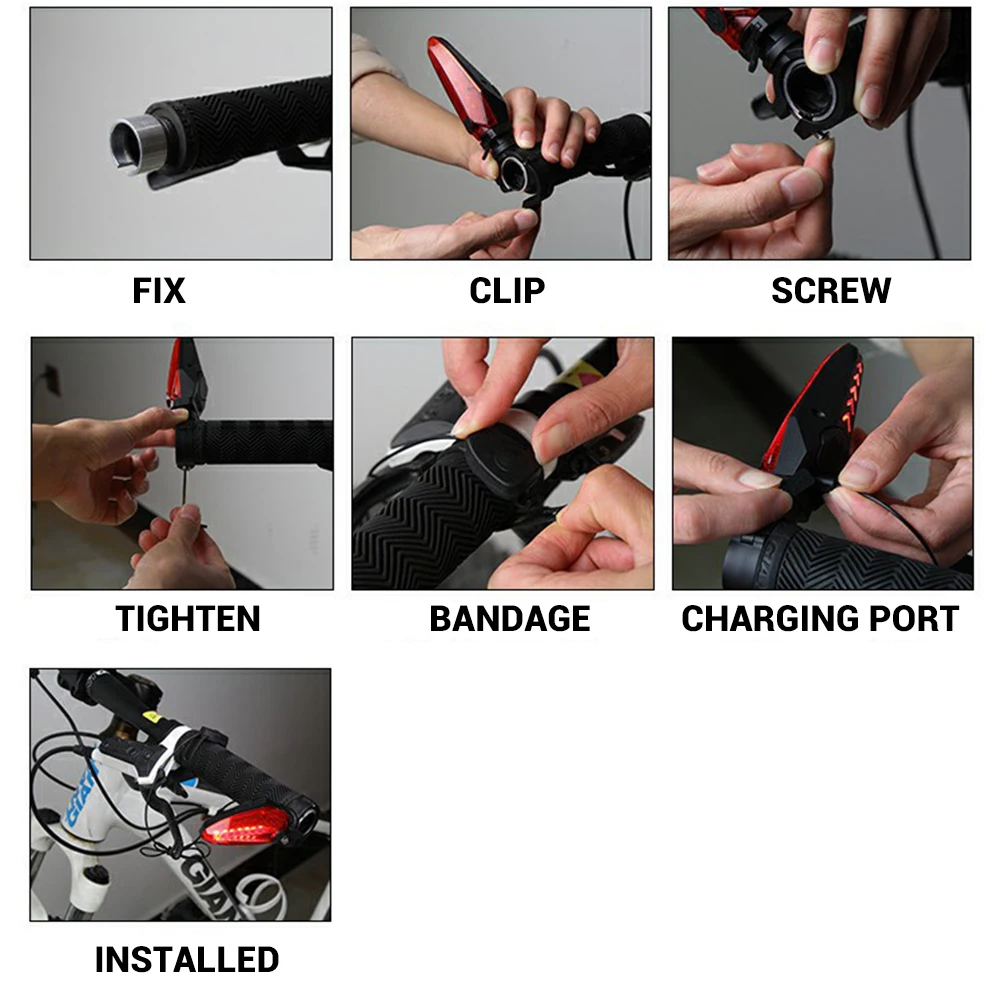 FIX

CLIP

SCREW

TIGHTEN

BANDAGE

CHARGING PORT

GIANT

GIANT

INSTALLED