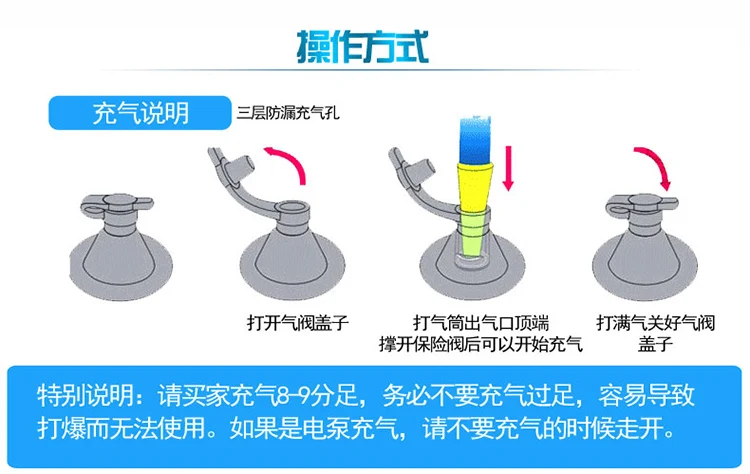 操作方式

充气说明

三层防漏充气孔

打开气阀盖子

打气筒出气口顶端撑开保险阀后可以开始充气

打满气关好气阀盖子

特别说明：请买家充气8-9分足，务必不要充气过足，容易导致打爆而无法使用。如果是电泵充气，请不要充气的时候走开。