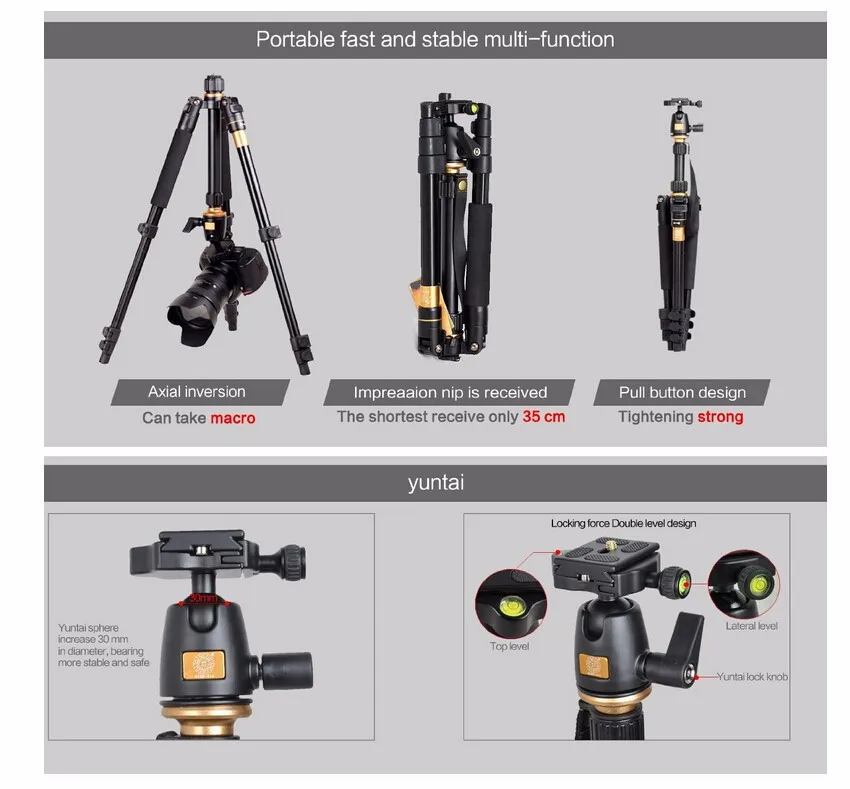 Portable fast and stable multi-function

Axial inversion
Can take macro

Impreaaion nip is received
The shortest receive only 35 cm

Pull button design
Tightening strong

yuntai

30mm

Yuntai sphere increase 30 mm in diameter, bearing more stable and safe

Locking force Double level design

Top level

Lateral level

Yuntai lock knob