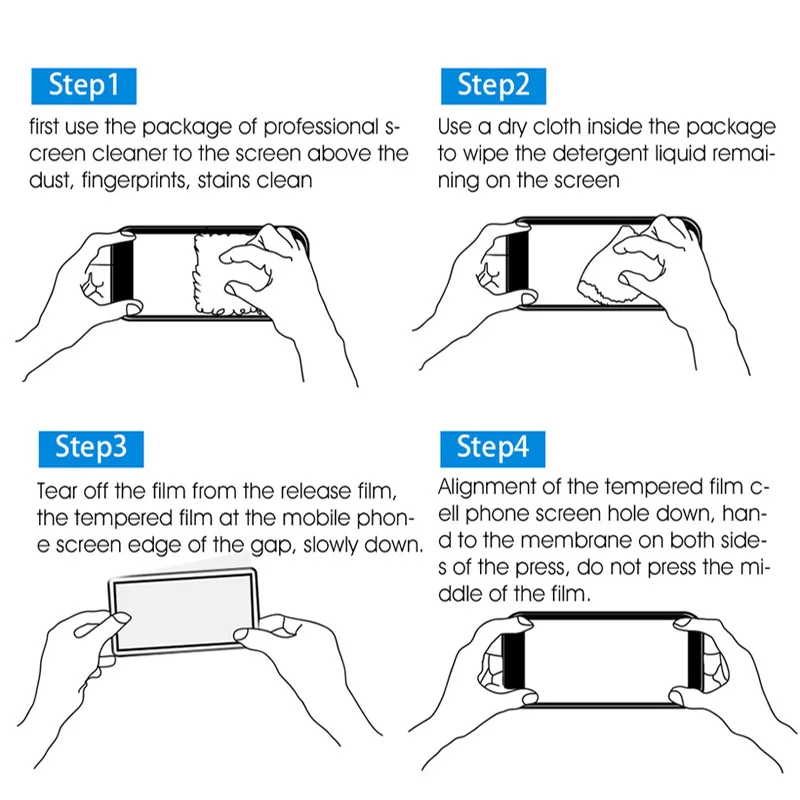 Step1

first use the package of professional screen cleaner to the screen above the dust, fingerprints, stains clean

Step2

Use a dry cloth inside the package to wipe the detergent liquid remaining on the screen

Step3

Tear off the film from the release film, the tempered film at the mobile phone screen edge of the gap, slowly down.

Step4

Alignment of the tempered film cell phone screen hole down, hand to the membrane on both sides of the press, do not press the middle of the film.