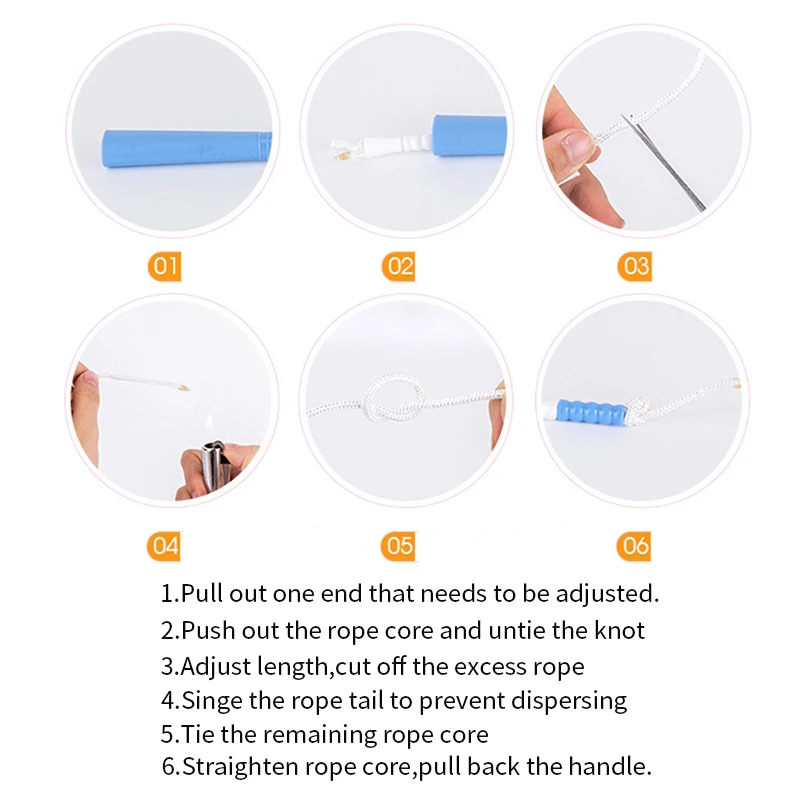 01

02

03

04

05

06

1.Pull out one end that needs to be adjusted.
2.Push out the rope core and untie the knot
3.Adjust length,cut off the excess rope
4.Singe the rope tail to prevent dispersing
5.Tie the remaining rope core
6.Straighten rope core,pull back the handle.