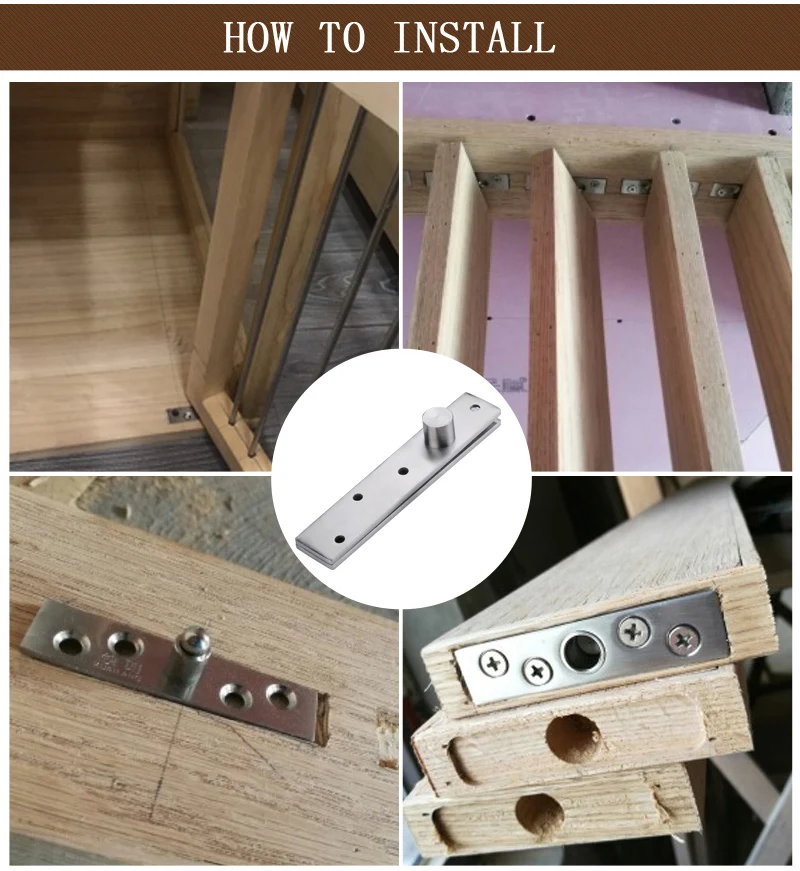 HOW TO INSTALL