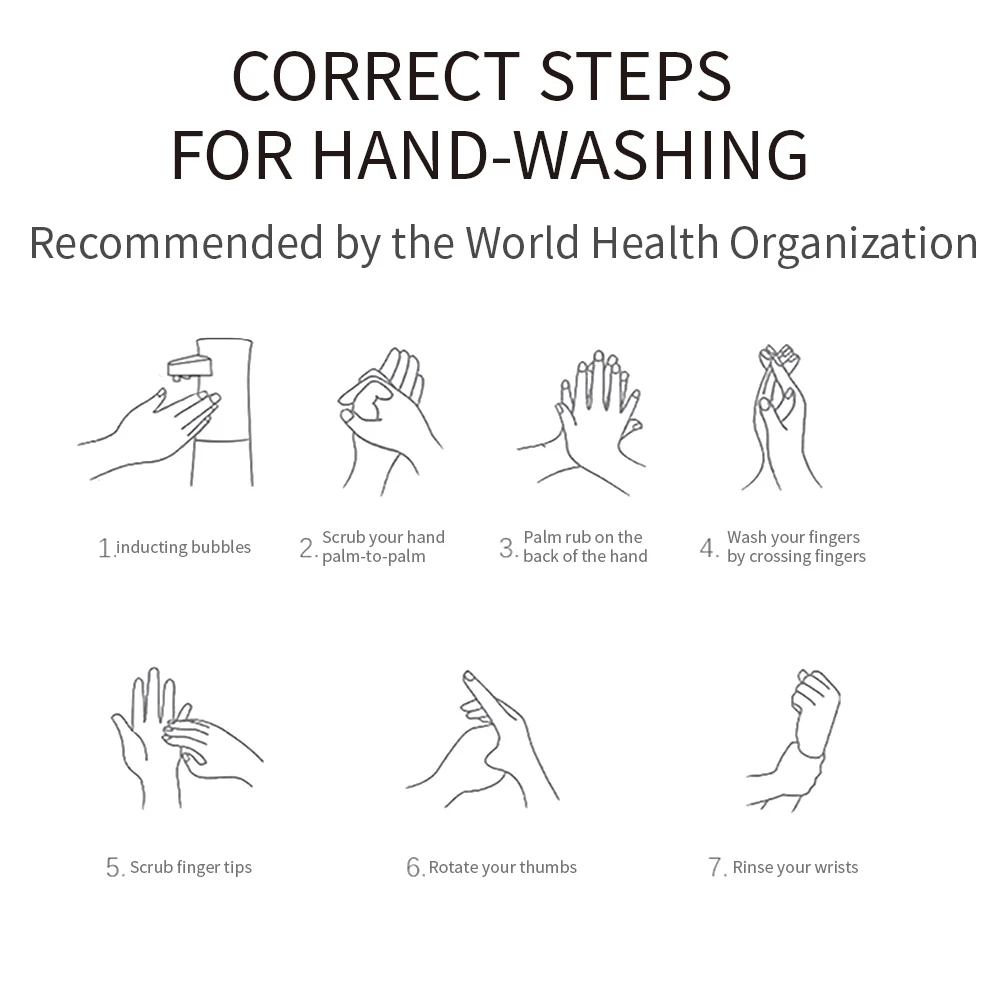 CORRECT STEPS
FOR HAND-WASHING

Recommended by the World Health Organization

1. inducting bubbles

2. Scrub your hand palm-to-palm

3. Palm rub on the back of the hand

4. Wash your fingers by crossing fingers

5. Scrub finger tips

6. Rotate your thumbs

7. Rinse your wrists