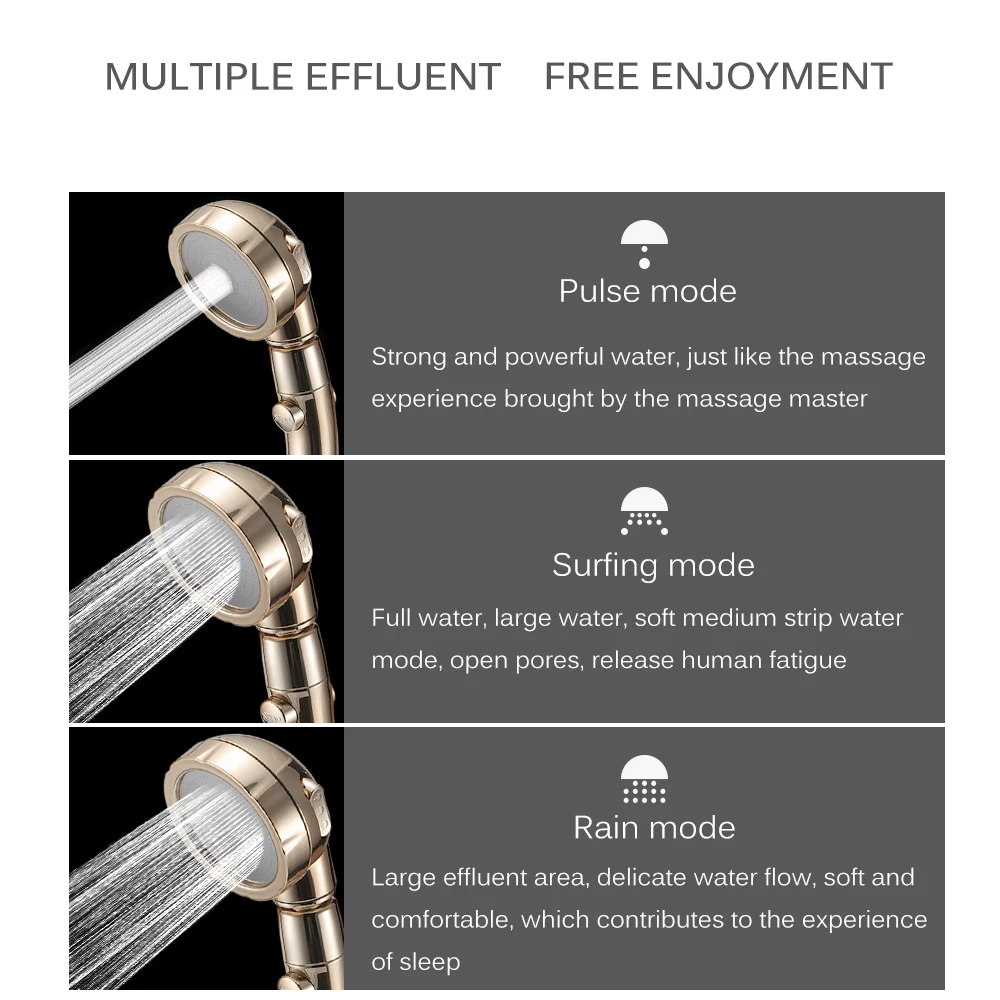 MULTIPLE EFFLUENT FREE ENJOYMENT

Pulse mode

Strong and powerful water, just like the massage experience brought by the massage master

Surfing mode

Full water, large water, soft medium strip water mode, open pores, release human fatigue

Rain mode

Large effluent area, delicate water flow, soft and comfortable, which contributes to the experience of sleep