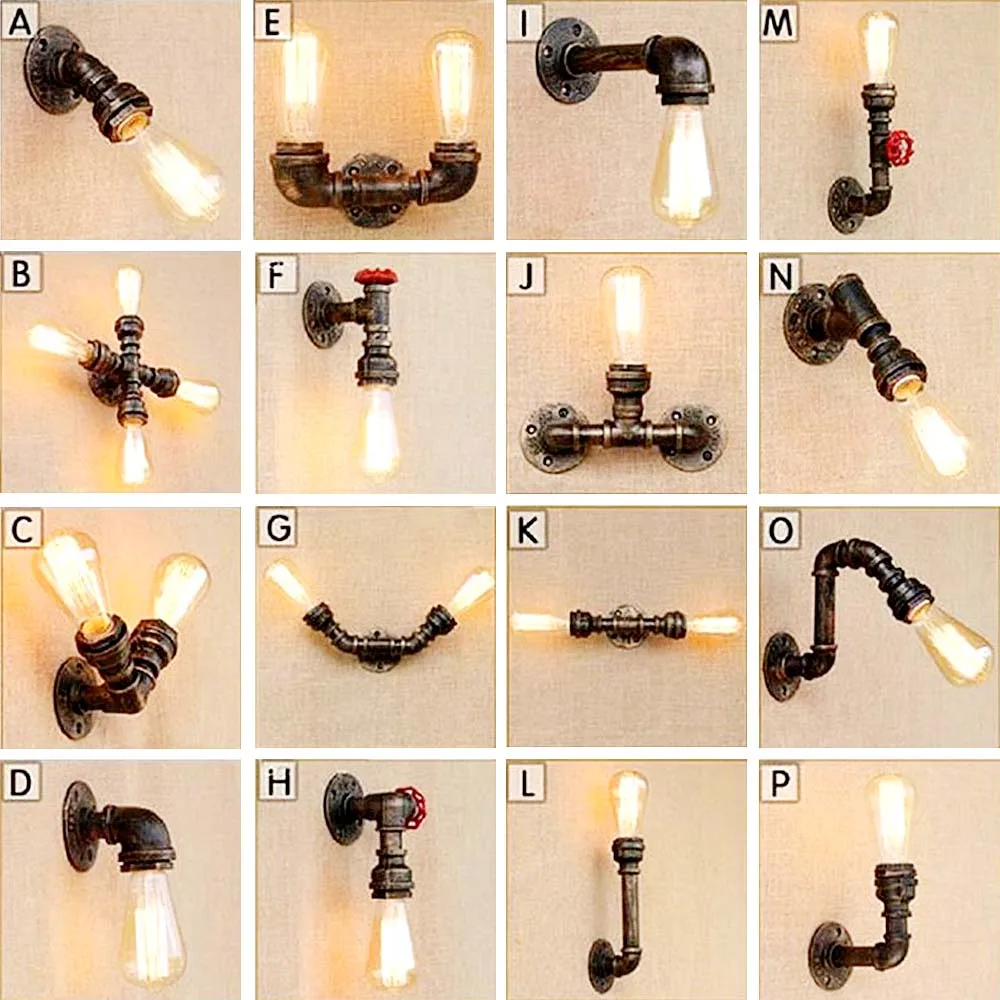 A
E
I
M
B
F
J
N
C
G
K
O
D
H
L
P