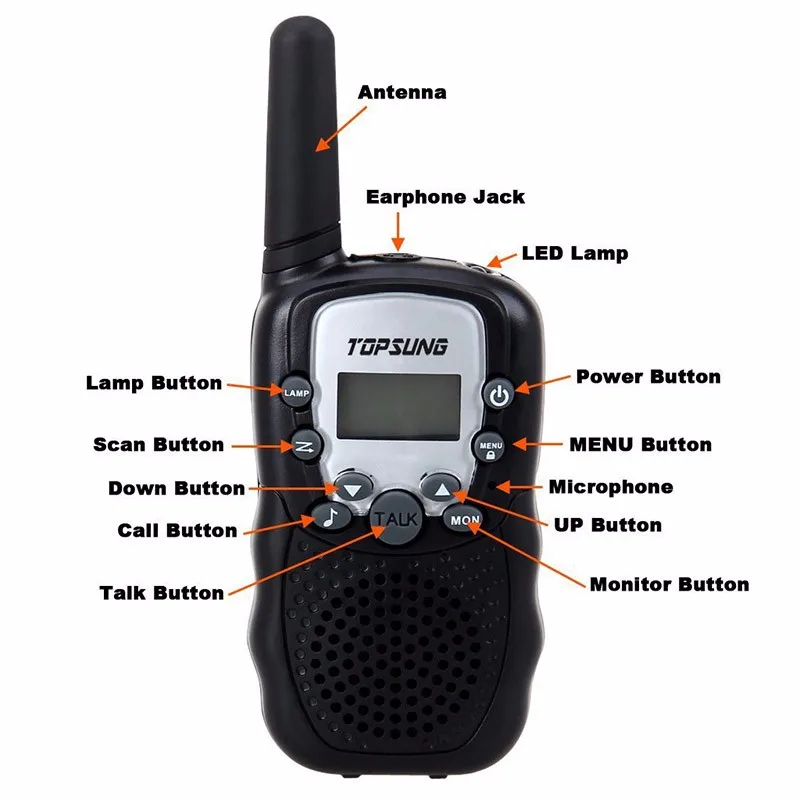 Antenna

Earphone Jack

LED Lamp

TOPSUNG

Lamp Button

LAMP

Power Button

Scan Button

MENU

MENU Button

Down Button

Microphone

Call Button

TALK

MON

UP Button

Talk Button

Monitor Button