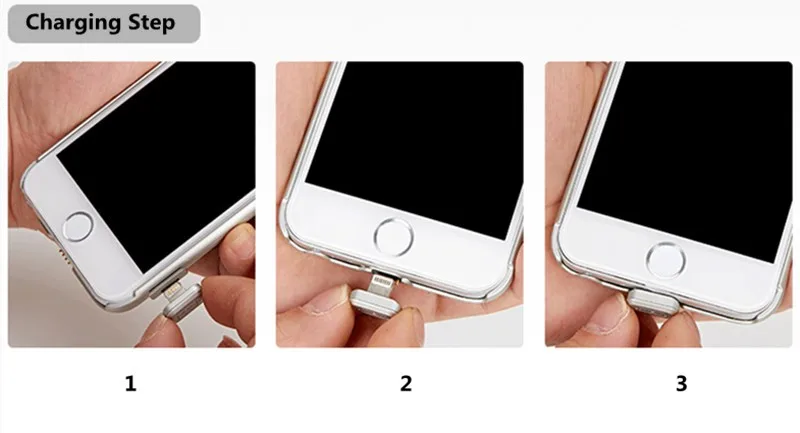 Charging Step

1

2

3