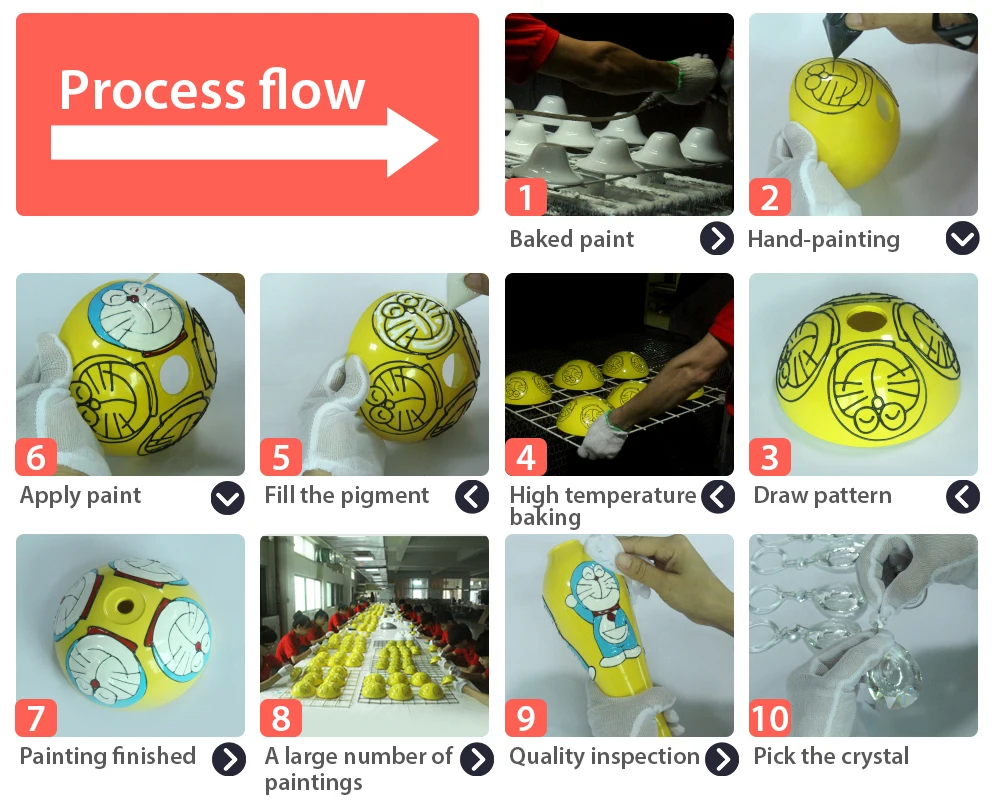 Process flow

1
Baked paint

2
Hand-painting

6
Apply paint

5
Fill the pigment

4
High temperature baking

3
Draw pattern

7
Painting finished

8
A large number of paintings

9
Quality inspection

10
Pick the crystal