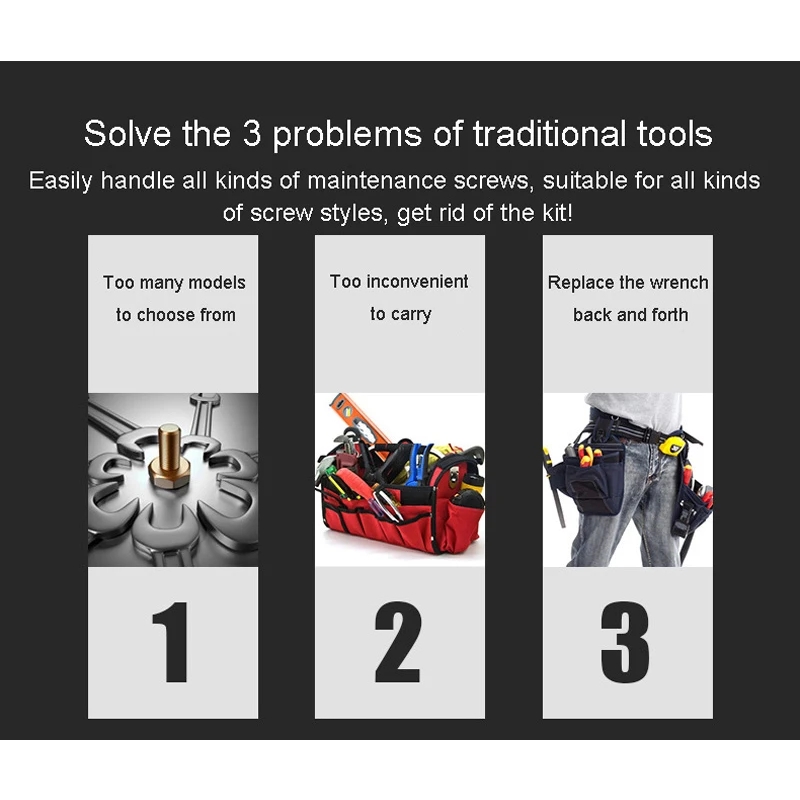 Solve the 3 problems of traditional tools

Easily handle all kinds of maintenance screws, suitable for all kinds of screw styles, get rid of the kit!

Too many models to choose from

1

Too inconvenient to carry

2

Replace the wrench back and forth

3