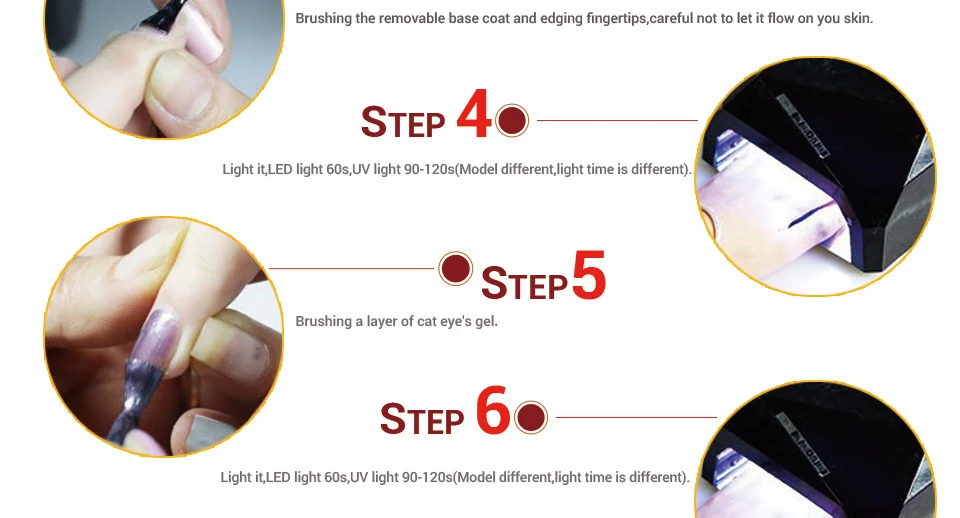 Brushing the removable base coat and edging fingertips,careful not to let it flow on you skin.

STEP 4

Light it,LED light 60s,UV light 90-120s(Model different,light time is different).

STEP 5

Brushing a layer of cat eye's gel.

STEP 6

Light it,LED light 60s,UV light 90-120s(Model different,light time is different).