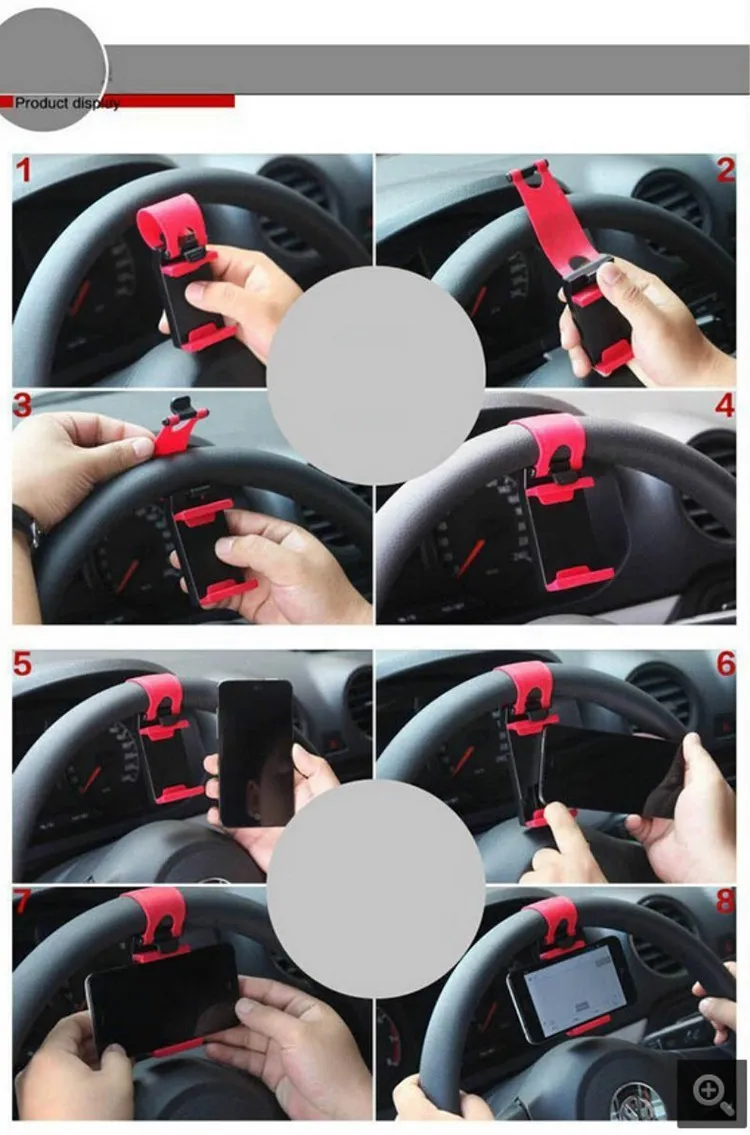 Product display

1

2

3

4

5

6

7

8