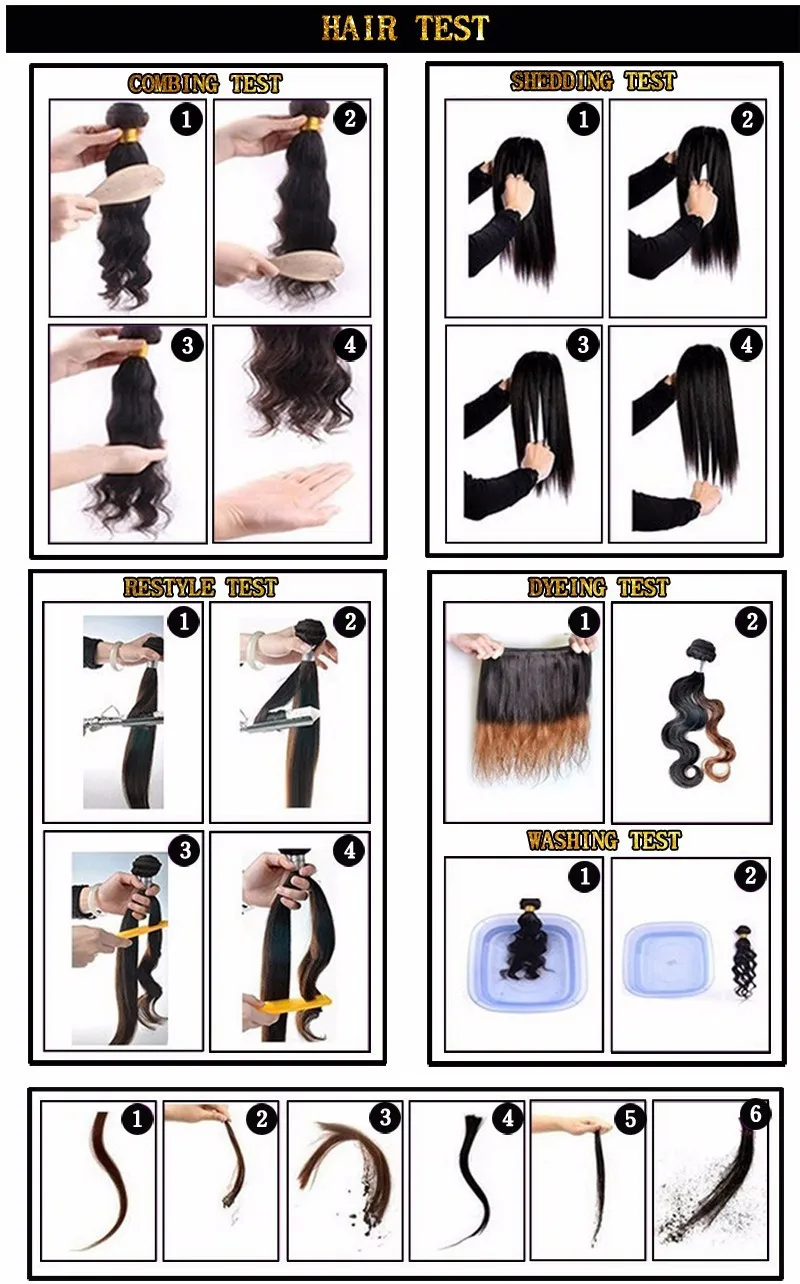 HAIR TEST

COMBING TEST
1
2
3
4

SHEDDING TEST
1
2
3
4

RESTYLE TEST
1
2
3
4

DYEING TEST
1
2

WASHING TEST
1
2

1
2
3
4
5
6