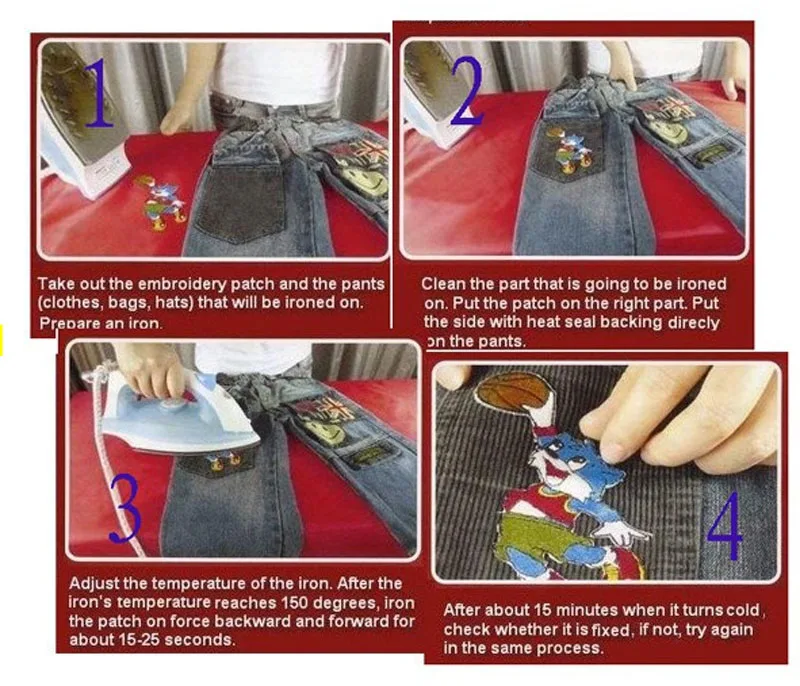 1

Take out the embroidery patch and the pants (clothes, bags, hats) that will be ironed on. Prepare an iron.

2

Clean the part that is going to be ironed on. Put the patch on the right part. Put the side with heat seal backing direcly on the pants.

3

Adjust the temperature of the iron. After the iron's temperature reaches 150 degrees, iron the patch on force backward and forward for about 15-25 seconds.

4

After about 15 minutes when it turns cold, check whether it is fixed, if not, try again in the same process.