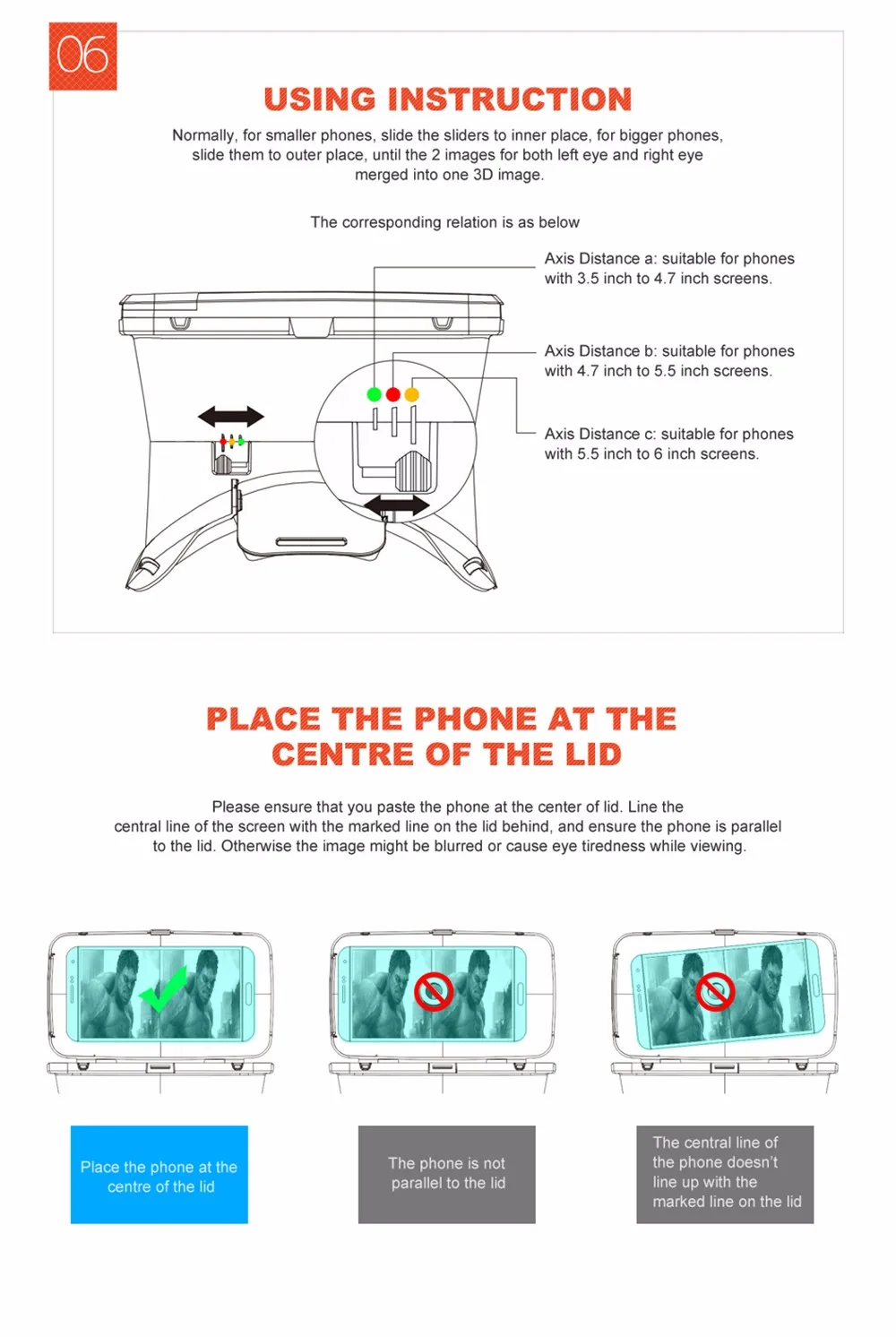 06

USING INSTRUCTION

Normally, for smaller phones, slide the sliders to inner place, for bigger phones, slide them to outer place, until the 2 images for both left eye and right eye merged into one 3D image.

The corresponding relation is as below

Axis Distance a: suitable for phones with 3.5 inch to 4.7 inch screens.

Axis Distance b: suitable for phones with 4.7 inch to 5.5 inch screens.

Axis Distance c: suitable for phones with 5.5 inch to 6 inch screens.

PLACE THE PHONE AT THE CENTRE OF THE LID

Please ensure that you paste the phone at the center of lid. Line the central line of the screen with the marked line on the lid behind, and ensure the phone is parallel to the lid. Otherwise the image might be blurred or cause eye tiredness while viewing.

Place the phone at the centre of the lid

The phone is not parallel to the lid

The central line of the phone doesn't line up with the marked line on the lid