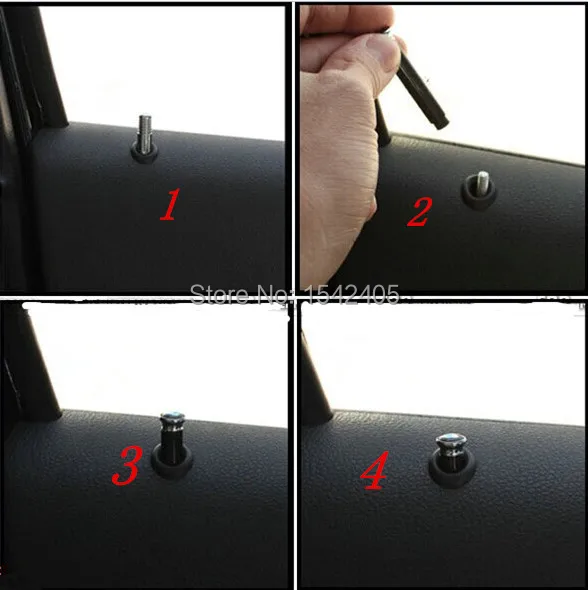 1

2

Store No: 1542405

3

4