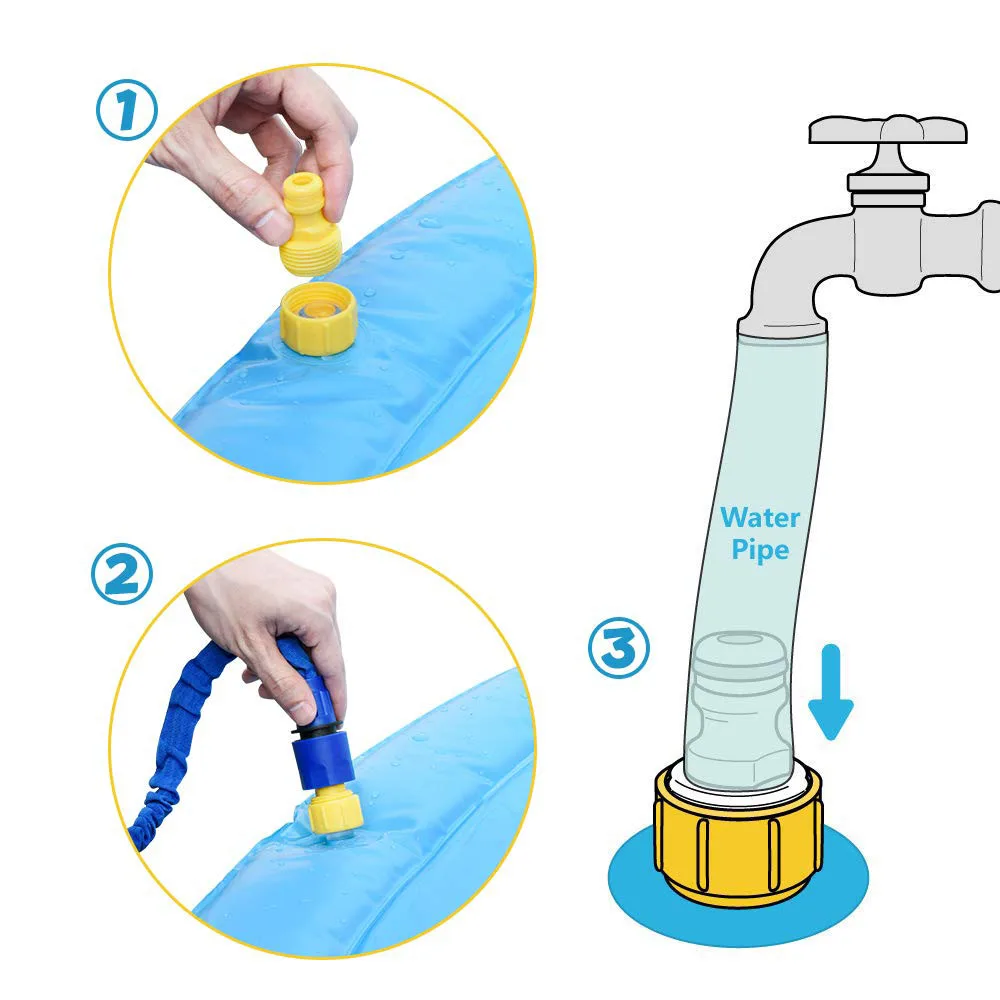 1

2

Water Pipe

3