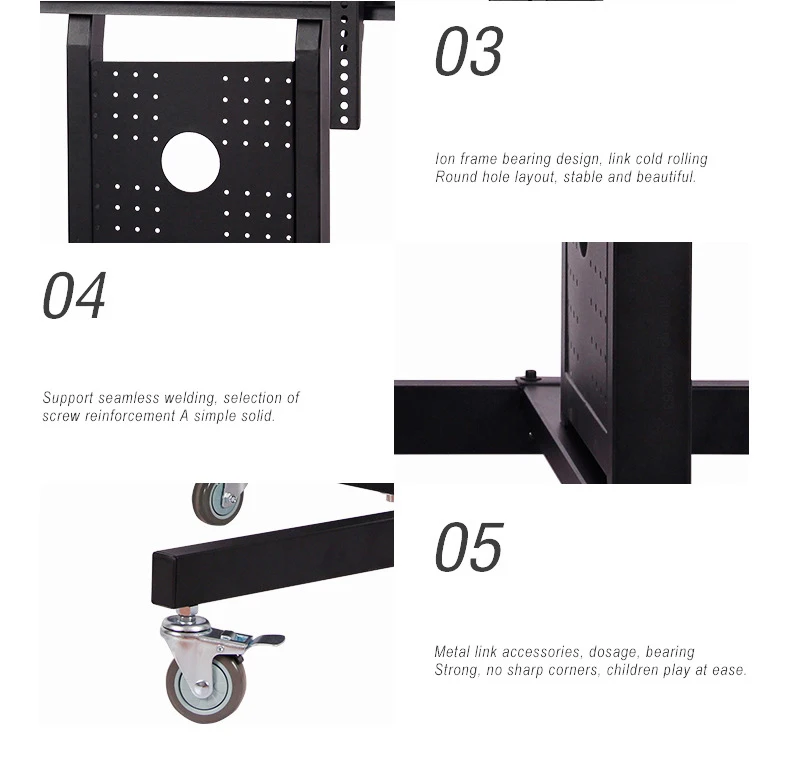 03

Ion frame bearing design, link cold rolling
Round hole layout, stable and beautiful.

04

Support seamless welding, selection of
screw reinforcement A simple solid.

05

Metal link accessories, dosage, bearing
Strong, no sharp corners, children play at ease.