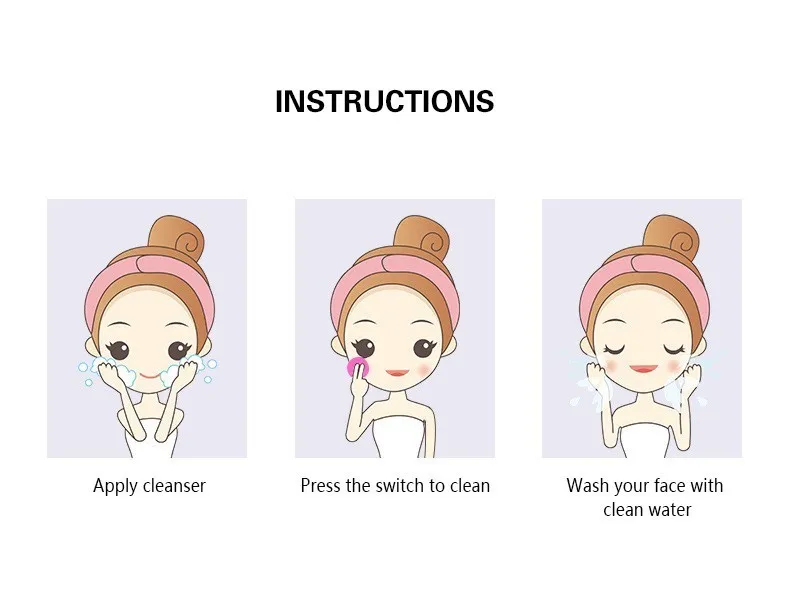 INSTRUCTIONS

Apply cleanser

Press the switch to clean

Wash your face with clean water