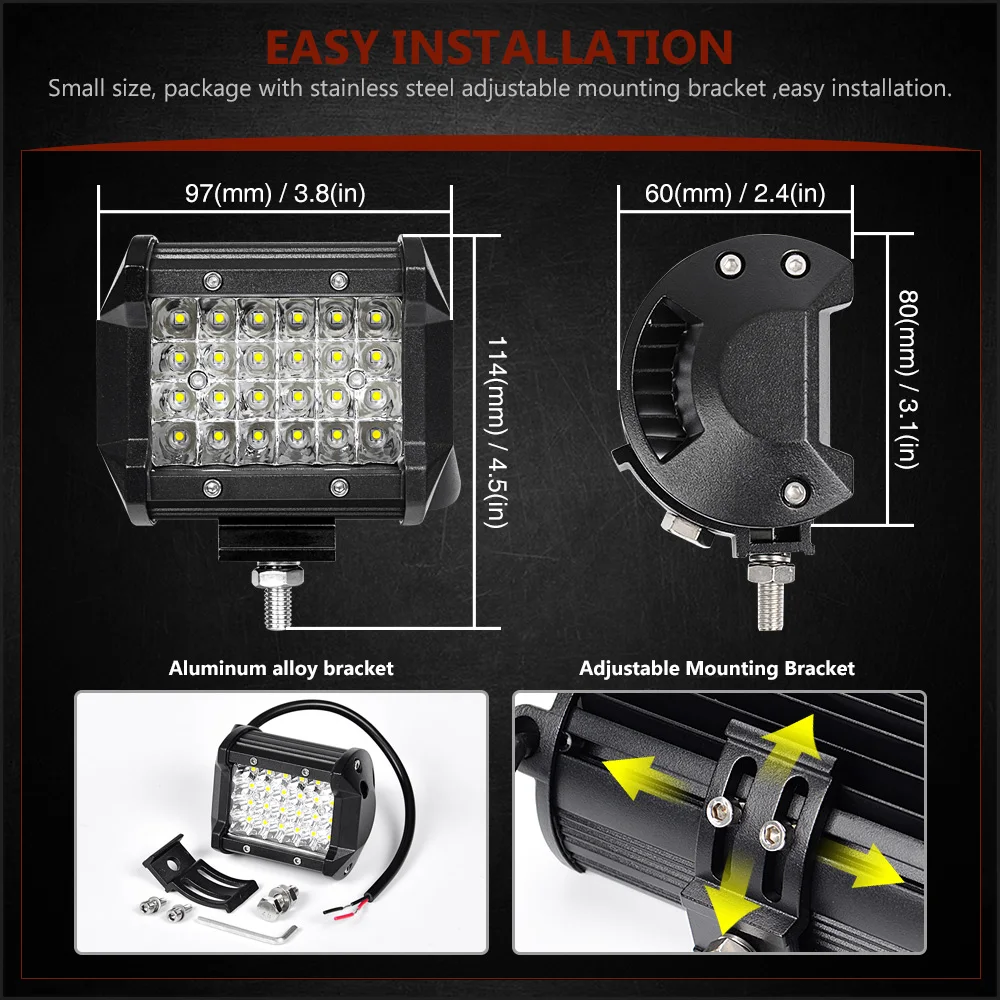 EASY INSTALLATION

Small size, package with stainless steel adjustable mounting bracket ,easy installation.

97(mm) / 3.8(in)

114(mm) / 4.5(in)

60(mm) / 2.4(in)

80(mm) / 3.1(in)

Aluminum alloy bracket

Adjustable Mounting Bracket