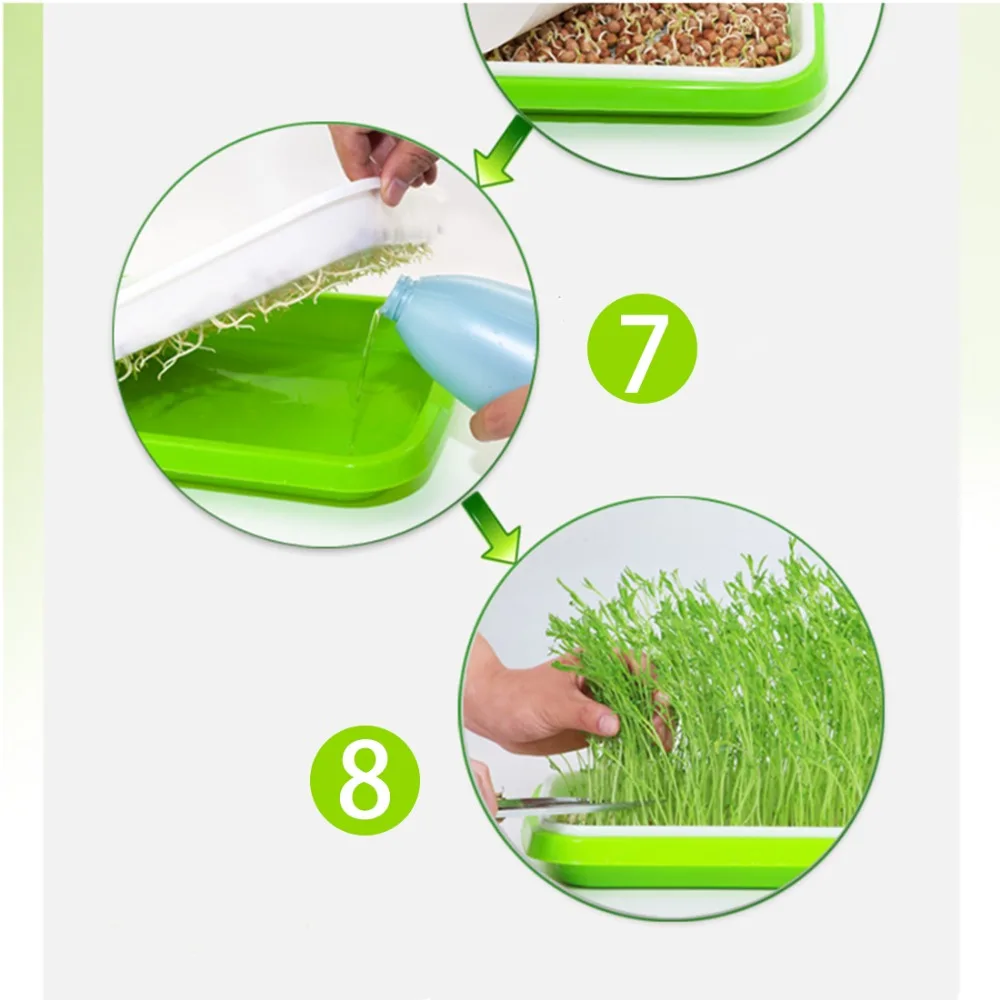 7

8