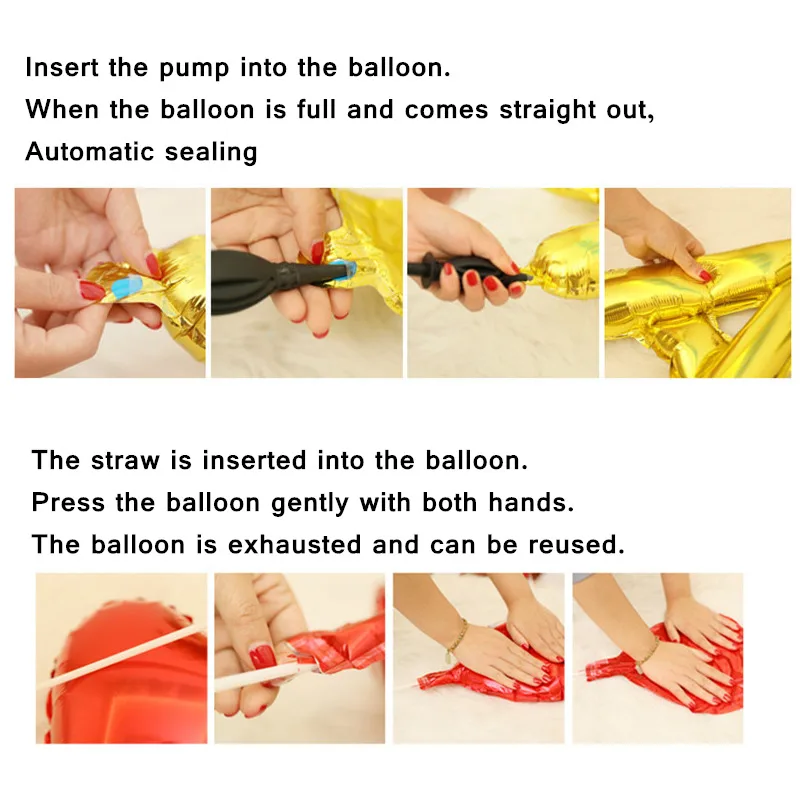 Insert the pump into the balloon.
When the balloon is full and comes straight out,
Automatic sealing

The straw is inserted into the balloon.
Press the balloon gently with both hands.
The balloon is exhausted and can be reused.