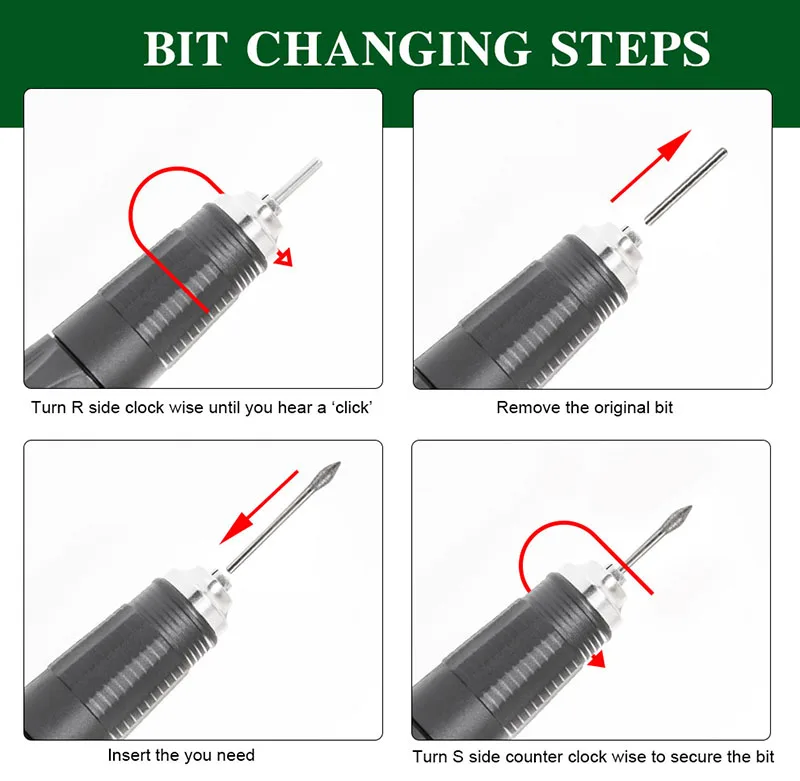 BIT CHANGING STEPS

Turn R side clock wise until you hear a 'click'

Remove the original bit

Insert the you need

Turn S side counter clock wise to secure the bit