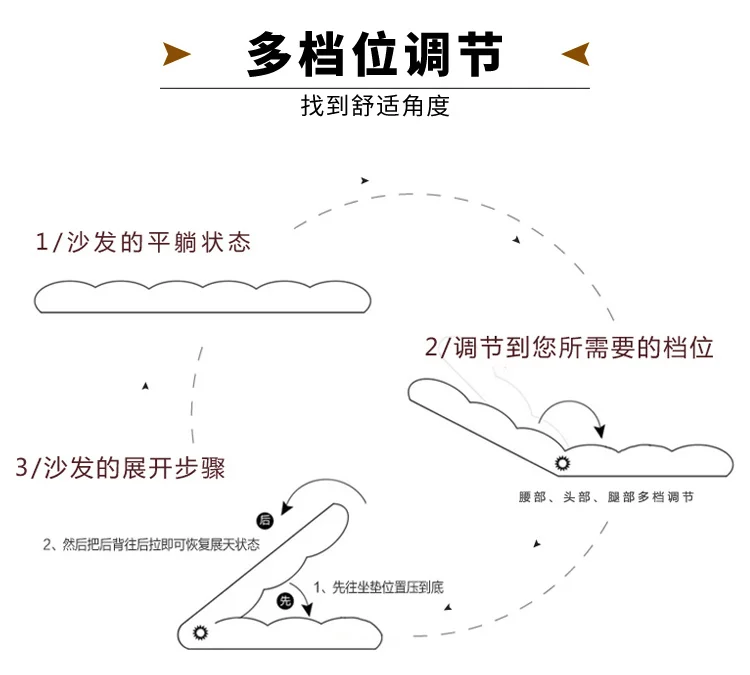 多档位调节

找到舒适角度

1/沙发的平躺状态

2/调节到您所需要的档位

腰部、头部、腿部多档调节

3/沙发的展开步骤

后

2、然后把后背往后拉即可恢复展天状态

先

1、先往坐垫位置压到底