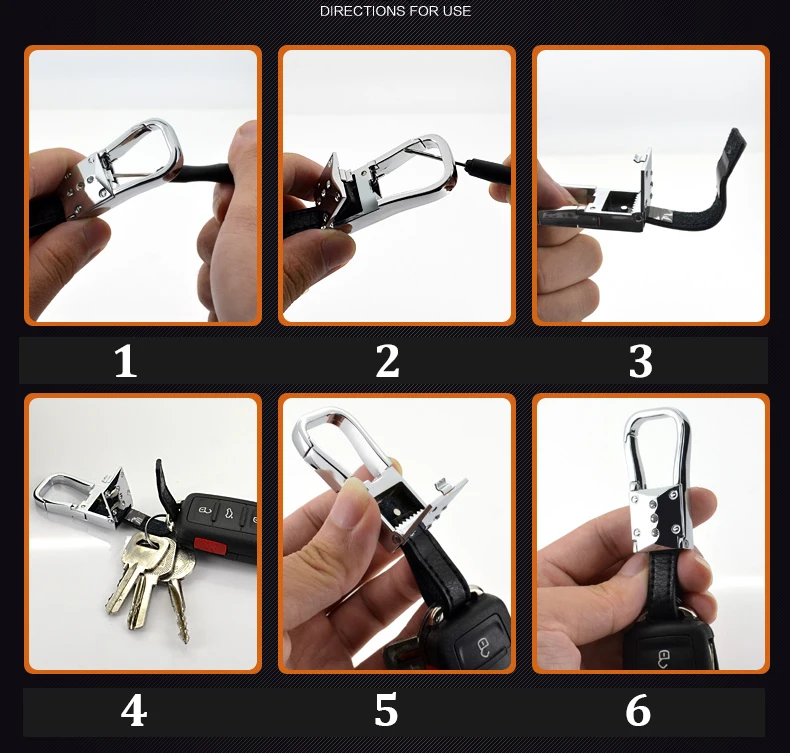 DIRECTIONS FOR USE

1

2

3

4

5

6