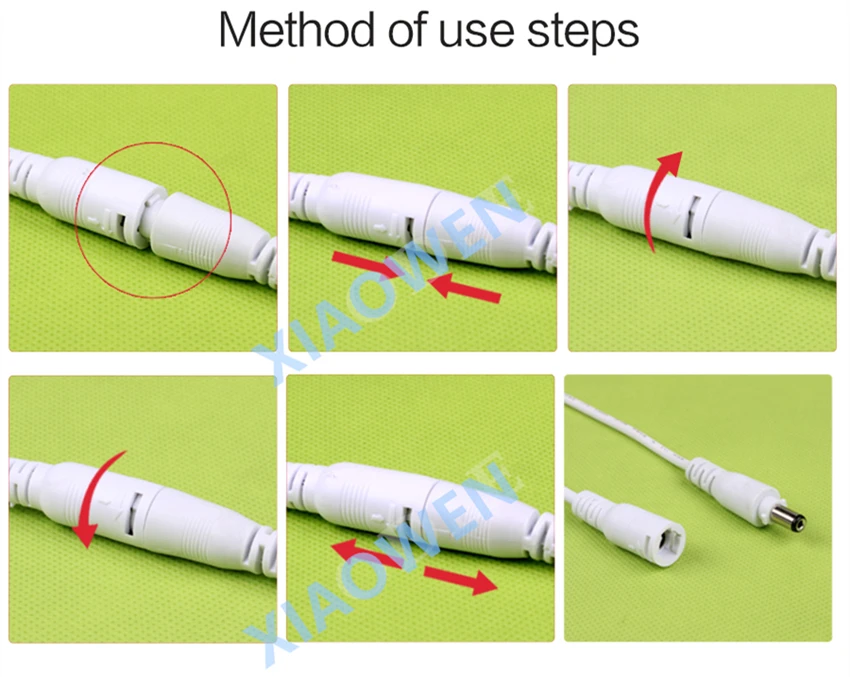 Method of use steps

XIAOWEN

XIAOWEN