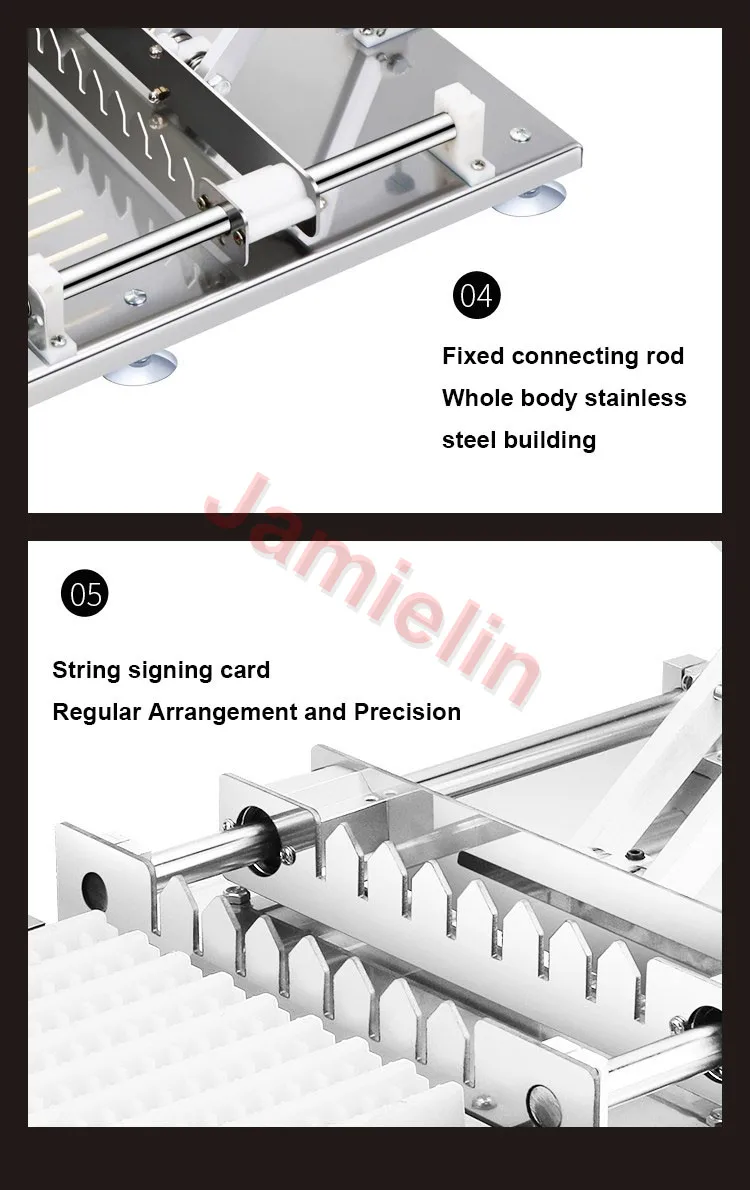 04

Fixed connecting rod
Whole body stainless
steel building

Jamielin

05

String signing card
Regular Arrangement and Precision