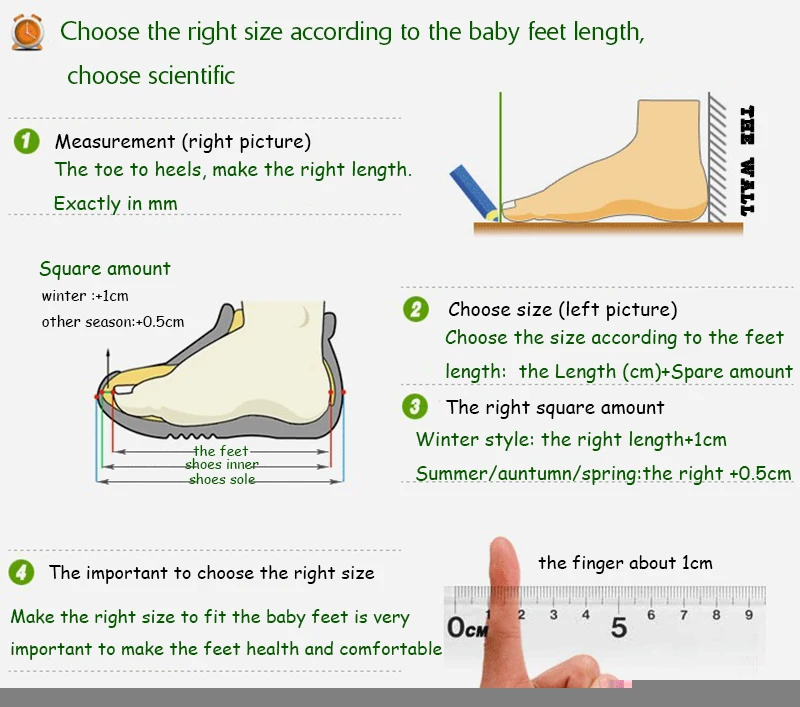 Choose the right size according to the baby feet length, choose scientific

1 Measurement (right picture)
The toe to heels, make the right length.
Exactly in mm

THE WALL

Square amount
winter :+1cm
other season:+0.5cm

the feet
shoes inner
shoes sole

2 Choose size (left picture)
Choose the size according to the feet length: the Length (cm)+Spare amount

3 The right square amount
Winter style: the right length+1cm
Summer/auntumn/spring:the right +0.5cm

4 The important to choose the right size
Make the right size to fit the baby feet is very important to make the feet health and comfortable

the finger about 1cm

0cm 1 2 3 4 5 6 7 8 9