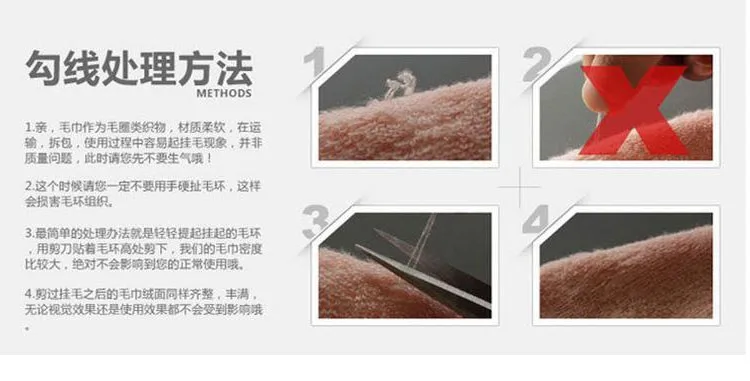 勾线处理方法
METHODS

1.亲，毛巾作为毛圈类织物，材质柔软，在运输，拆包，使用过程中容易起挂毛现象，并非质量问题，此时请您先不要生气哦！

2.这个时候请您一定不要用手硬扯毛环，这样会损害毛环组织。

3.最简单的处理办法就是轻轻提起挂起的毛环，用剪刀贴着毛环高处剪下，我们的毛巾密度比较大，绝对不会影响到您的正常使用哦。

4.剪过挂毛之后的毛巾绒面同样齐整，丰满，无论视觉效果还是使用效果都不会受到影响哦。

1

2

3

4