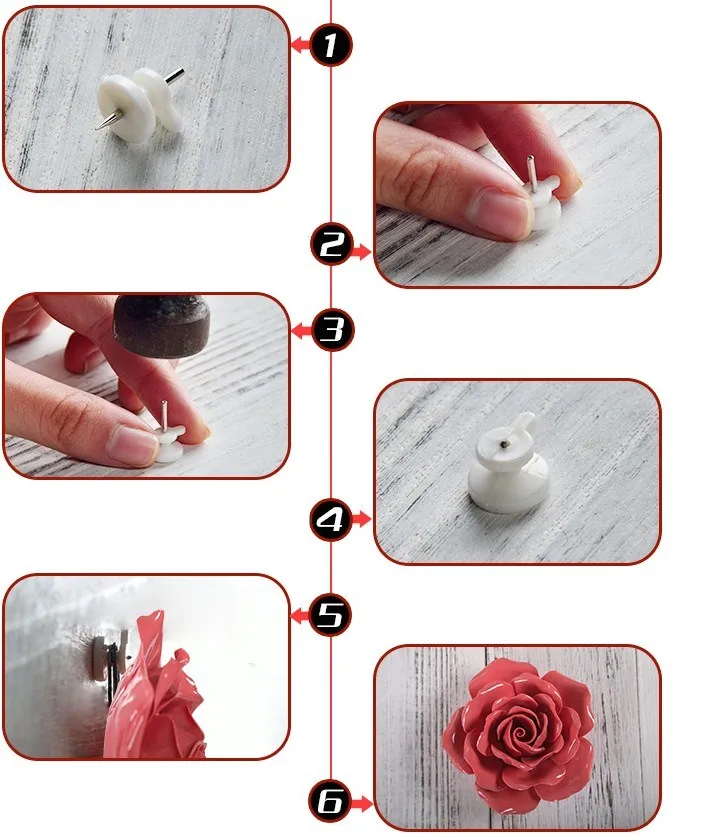 1

2

3

4

5

6