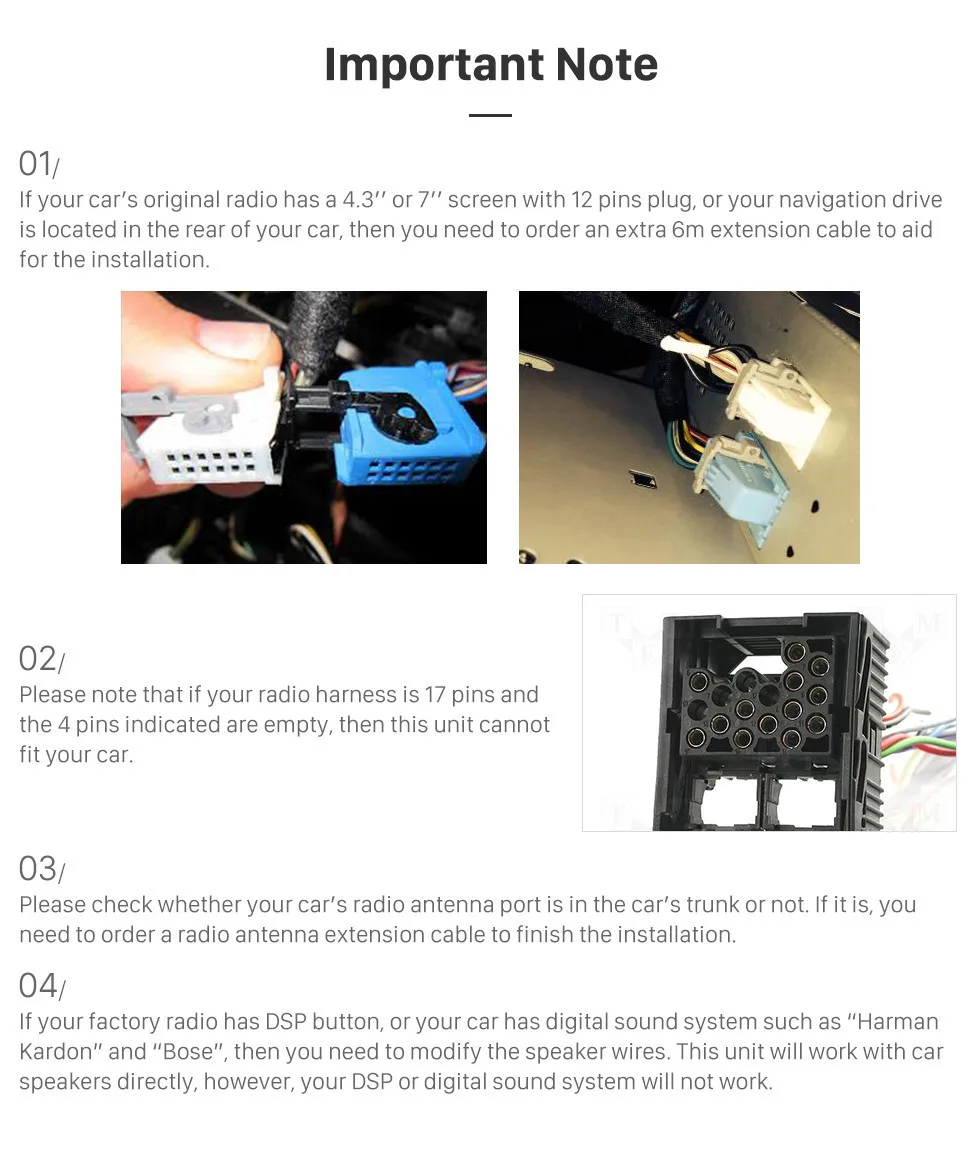 Important Note

01/
If your car's original radio has a 4.3'' or 7'' screen with 12 pins plug, or your navigation drive is located in the rear of your car, then you need to order an extra 6m extension cable to aid for the installation.

02/
Please note that if your radio harness is 17 pins and the 4 pins indicated are empty, then this unit cannot fit your car.

03/
Please check whether your car's radio antenna port is in the car's trunk or not. If it is, you need to order a radio antenna extension cable to finish the installation.

04/
If your factory radio has DSP button, or your car has digital sound system such as "Harman Kardon" and "Bose", then you need to modify the speaker wires. This unit will work with car speakers directly, however, your DSP or digital sound system will not work.