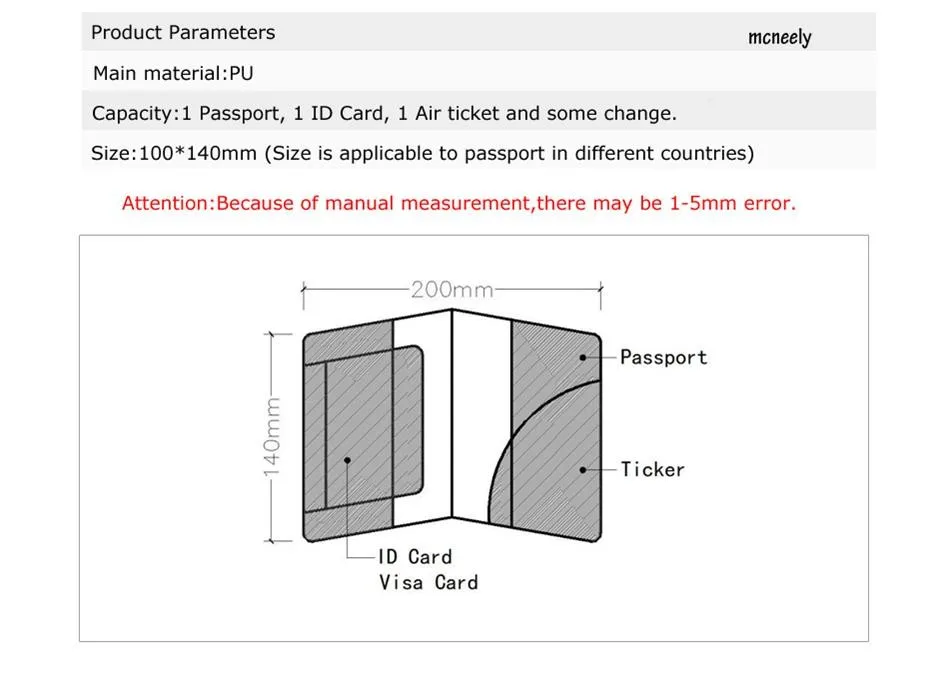 Product Parameters mcneely

Main material:PU

Capacity:1 Passport, 1 ID Card, 1 Air ticket and some change.

Size:100*140mm (Size is applicable to passport in different countries)

Attention:Because of manual measurement,there may be 1-5mm error.

200mm

140mm

Passport

Ticker

ID Card
Visa Card