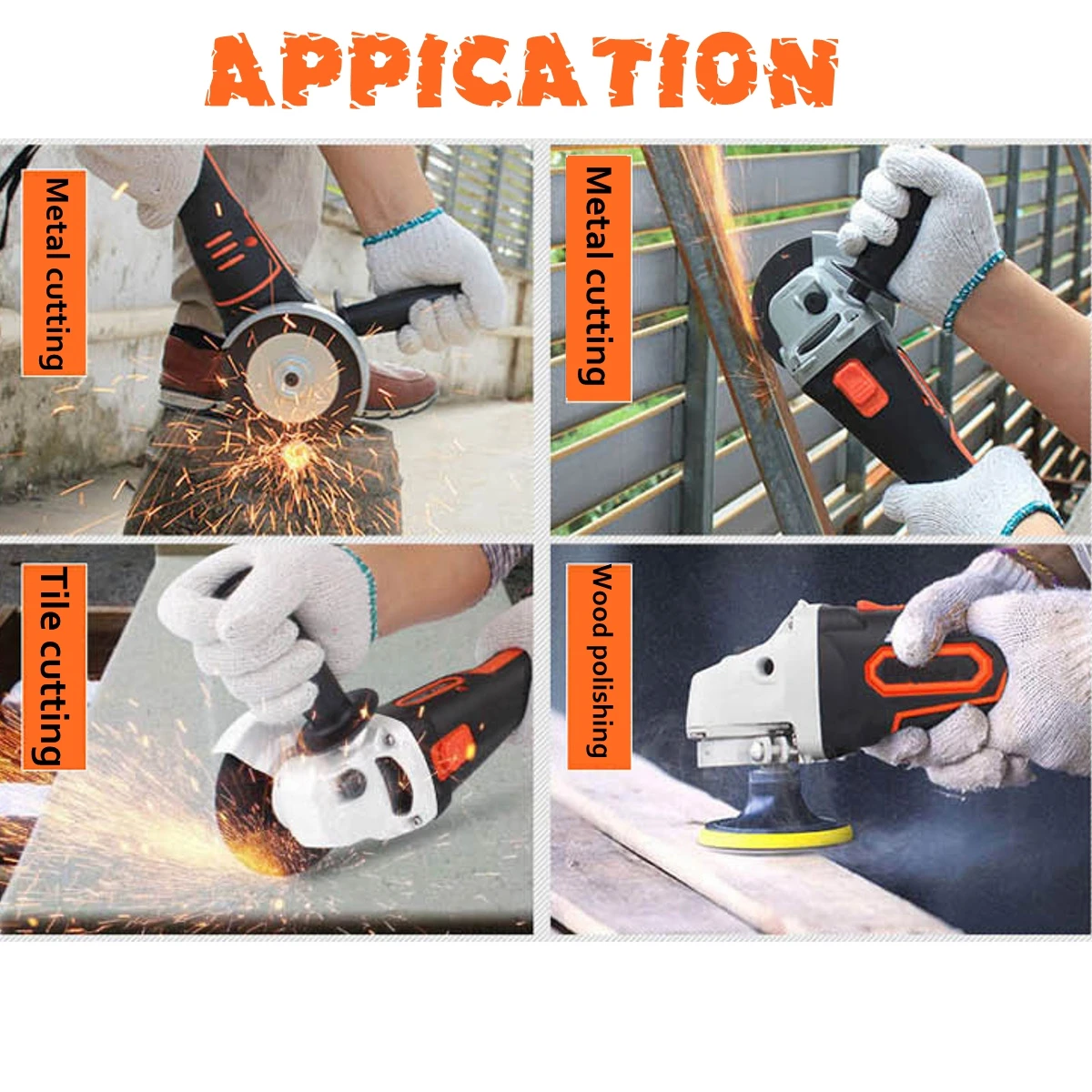 APPICATION

Metal cutting

Metal cutting

Tile cutting

Wood polishing