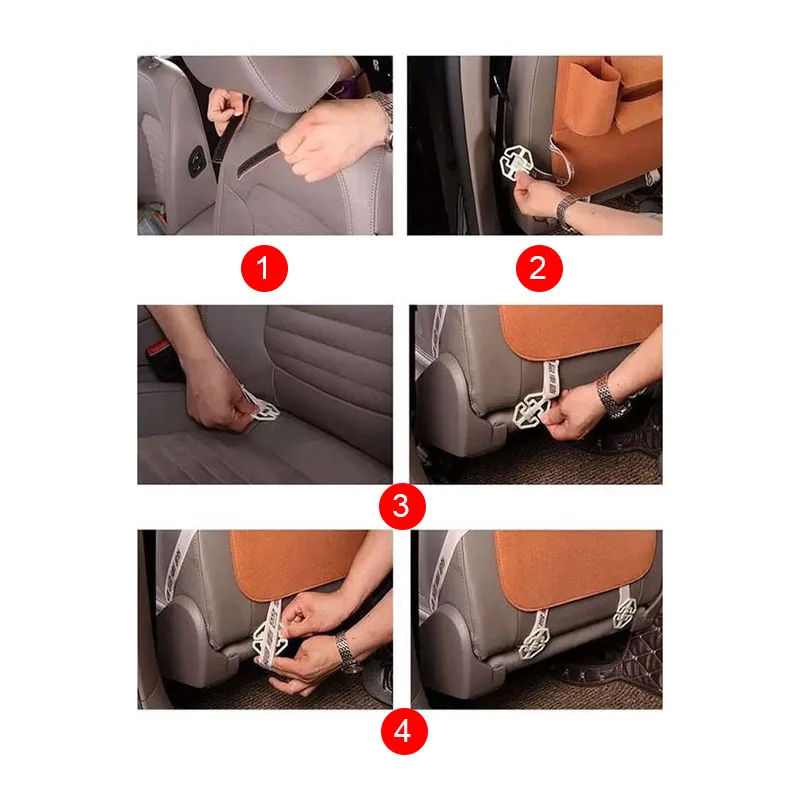 1

2

3

4