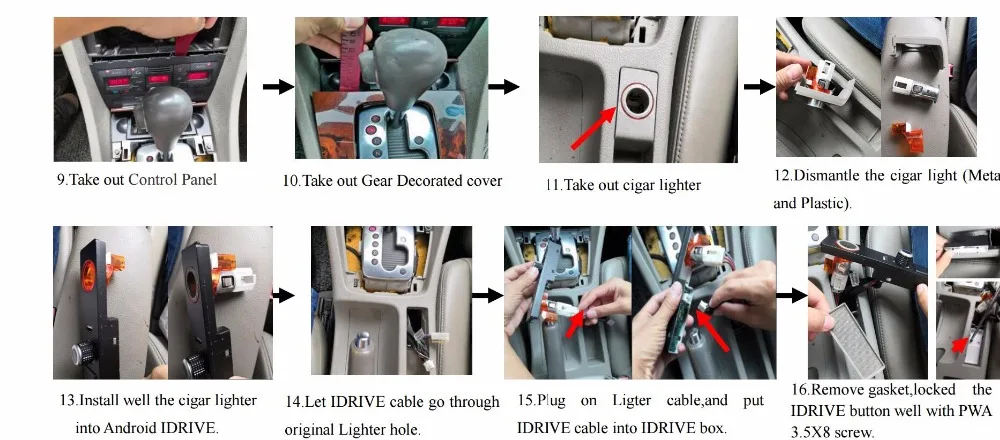 9.Take out Control Panel

10.Take out Gear Decorated cover

11.Take out cigar lighter

12.Dismantle the cigar light (Meta and Plastic).

13.Install well the cigar lighter into Android IDRIVE.

14.Let IDRIVE cable go through original Lighter hole.

15.Plug on Ligter cable,and put IDRIVE cable into IDRIVE box.

16.Remove gasket,locked the IDRIVE button well with PWA 3.5X8 screw.