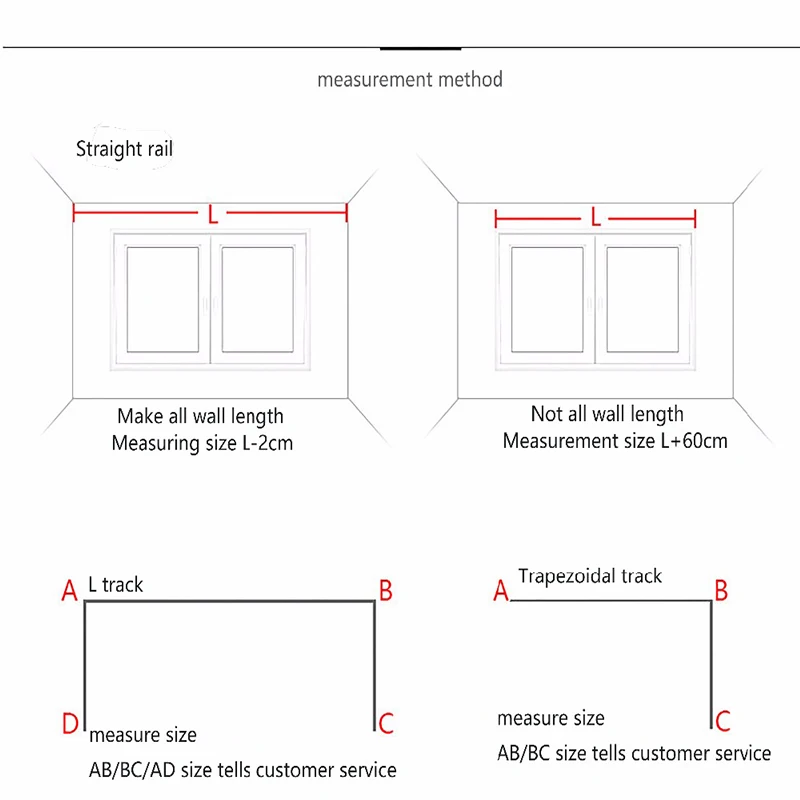 measurement method

Straight rail

L

Make all wall length
Measuring size L-2cm

L

Not all wall length
Measurement size L+60cm

A L track B

D C

measure size
AB/BC/AD size tells customer service

A Trapezoidal track B

C

measure size
AB/BC size tells customer service