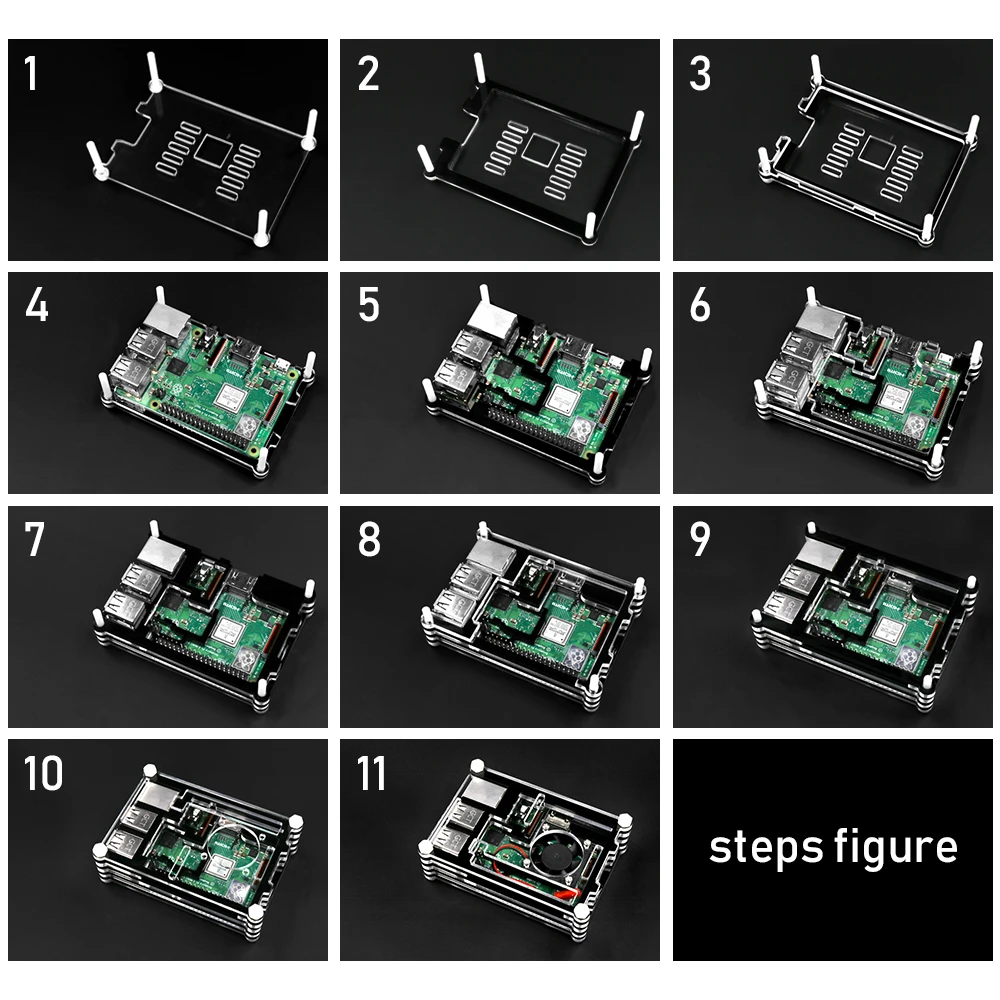 1

2

3

4

5

6

7

8

9

10

11

steps figure