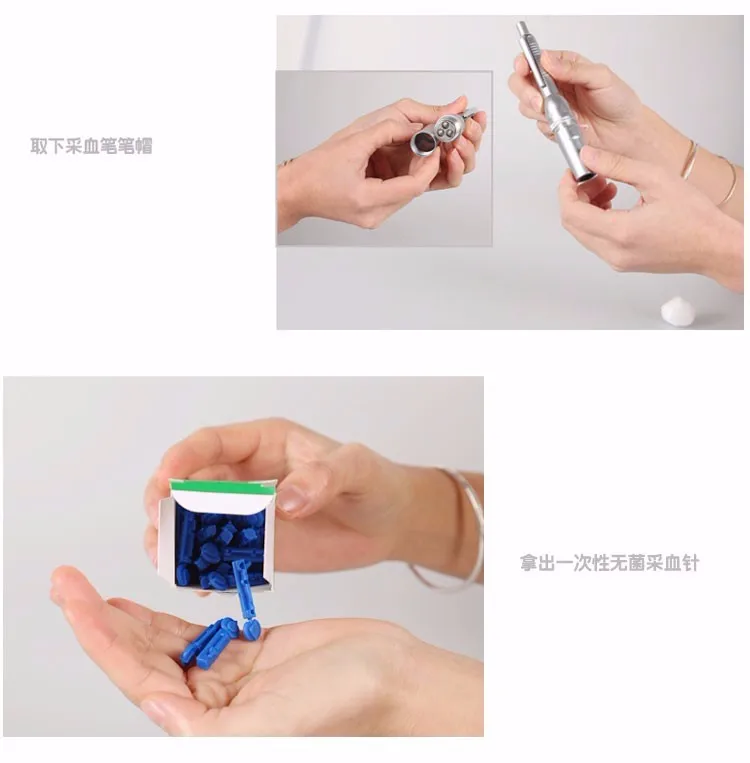 取下采血笔笔帽

拿出一次性无菌采血针