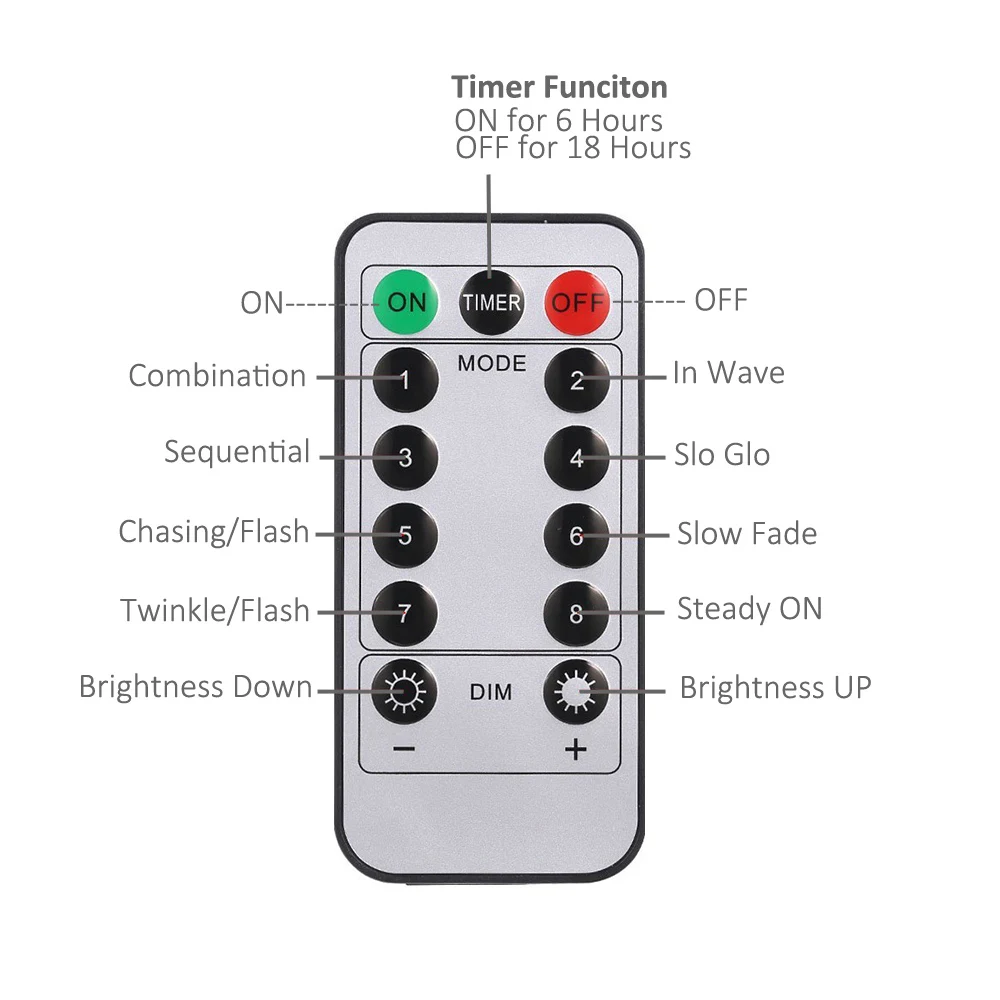 Timer Funciton
ON for 6 Hours
OFF for 18 Hours

ON ON TIMER OFF OFF

MODE

Combination 1 2 In Wave

Sequential 3 4 Slo Glo

Chasing/Flash 5 6 Slow Fade

Twinkle/Flash 7 8 Steady ON

Brightness Down DIM Brightness UP

− +