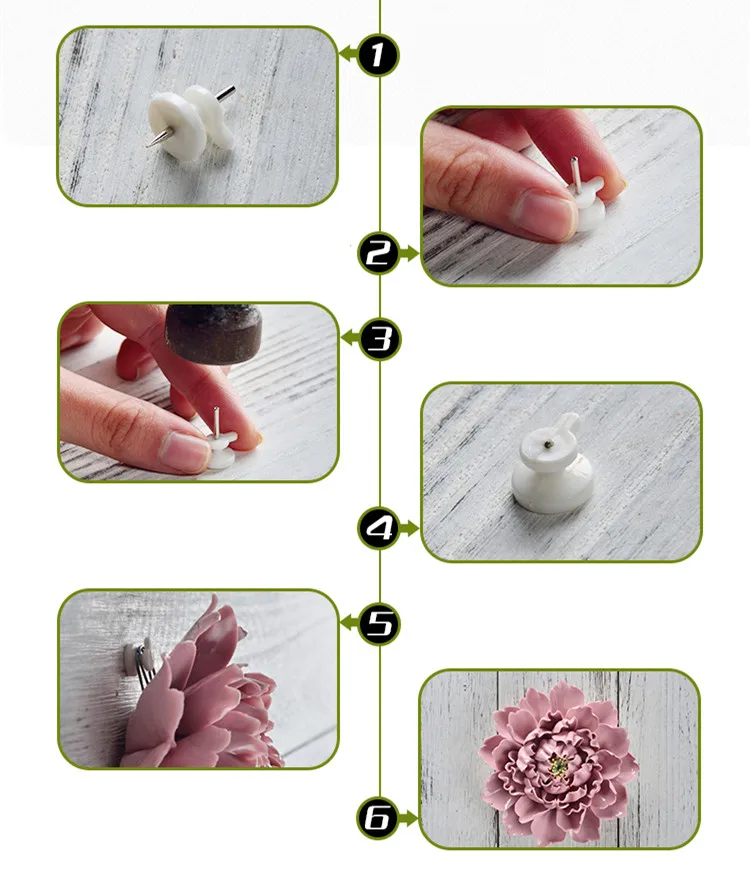 1
2
3
4
5
6