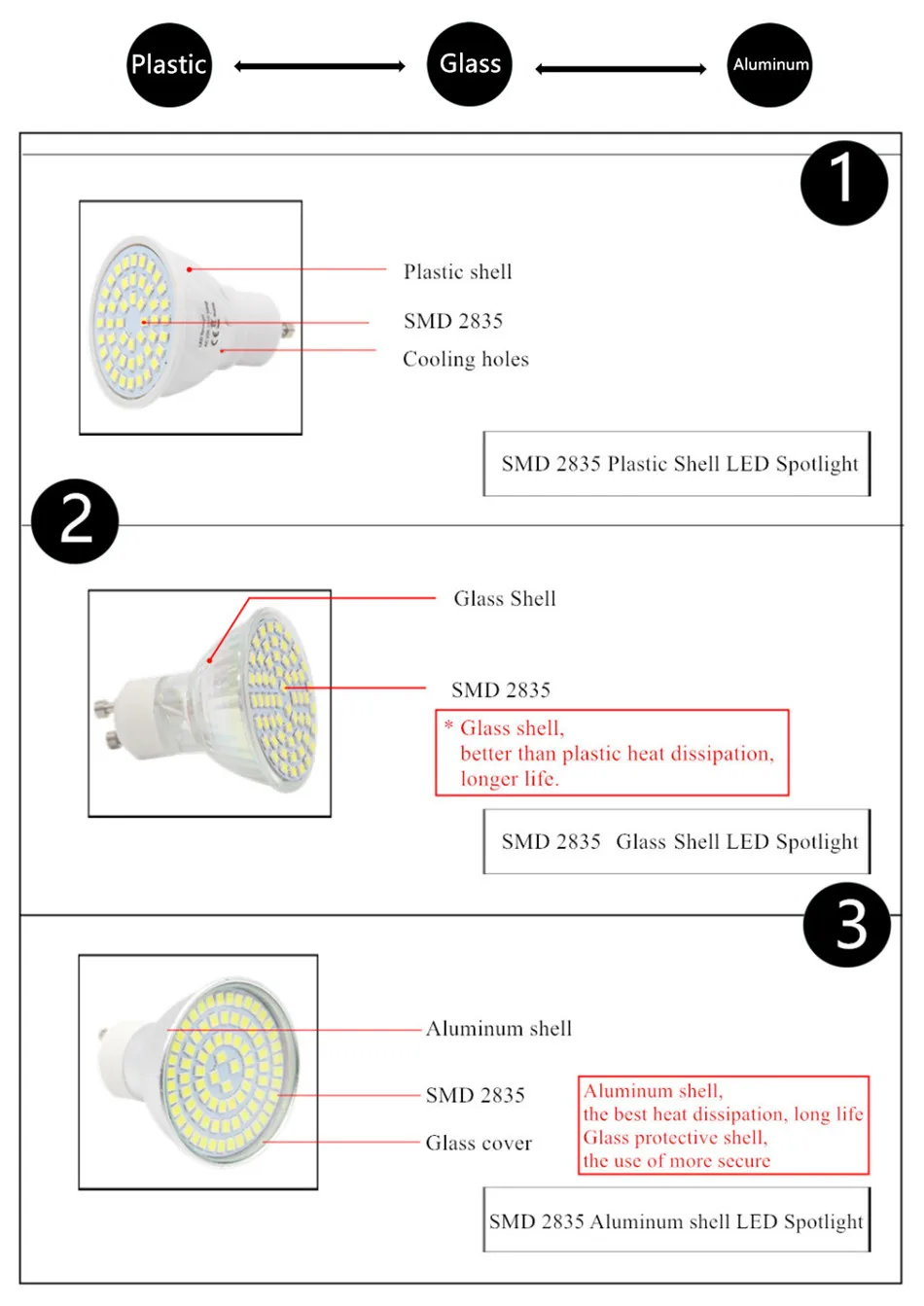 Plastic

Glass

Aluminum

1

Plastic shell

SMD 2835

Cooling holes

SMD 2835 Plastic Shell LED Spotlight

2

Glass Shell

SMD 2835

* Glass shell, better than plastic heat dissipation, longer life.

SMD 2835 Glass Shell LED Spotlight

3

Aluminum shell

SMD 2835

Glass cover

Aluminum shell, the best heat dissipation, long life Glass protective shell, the use of more secure

SMD 2835 Aluminum shell LED Spotlight