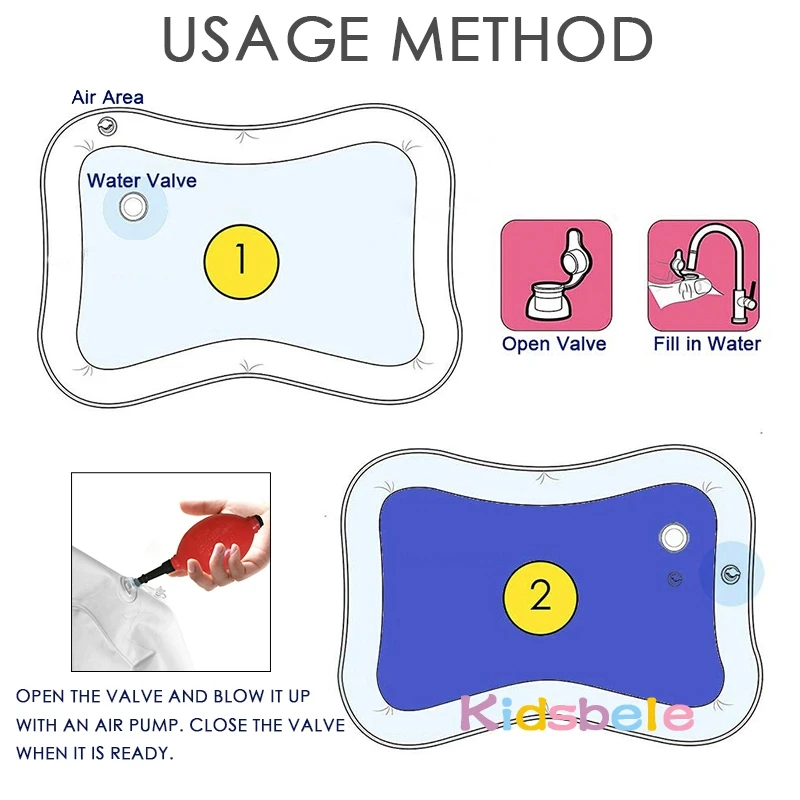 USAGE METHOD

Air Area

Water Valve

1

Open Valve

Fill in Water

2

OPEN THE VALVE AND BLOW IT UP WITH AN AIR PUMP. CLOSE THE VALVE WHEN IT IS READY.

Kidsbele