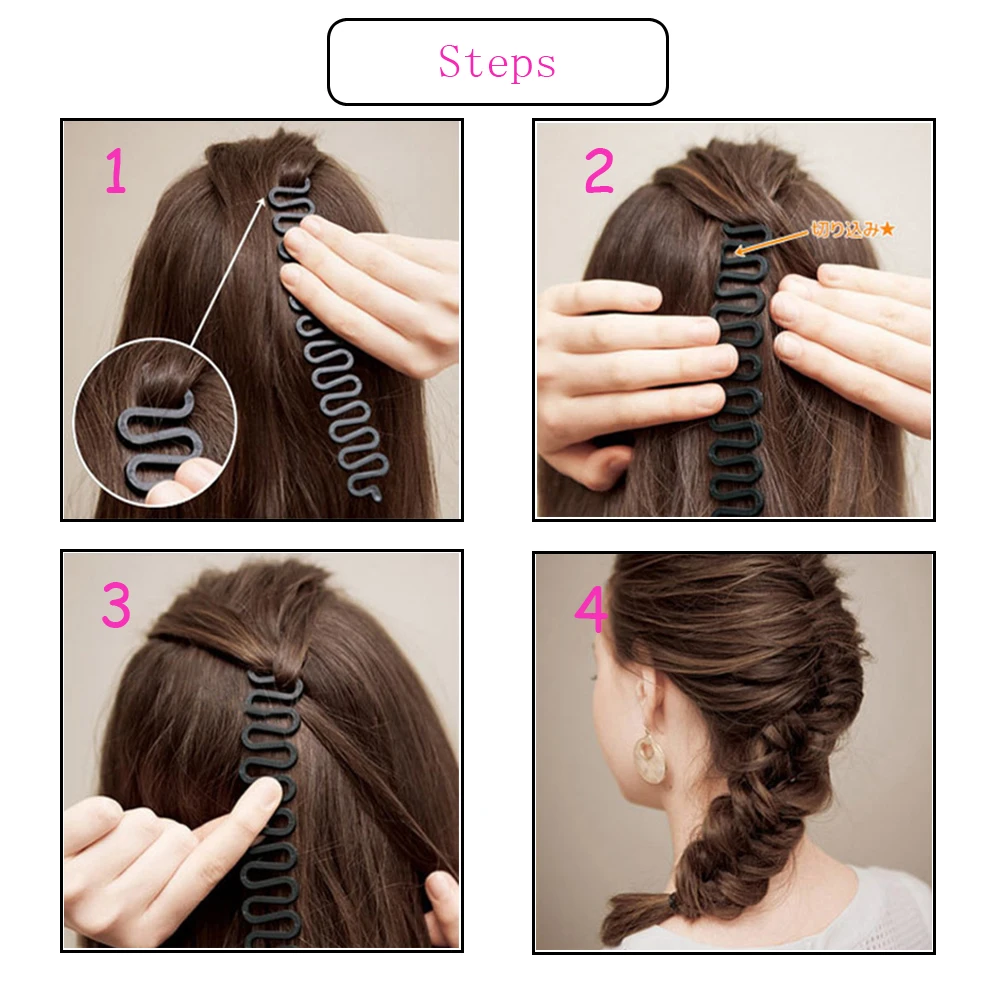 Steps

1

2

切り込み★

3

4